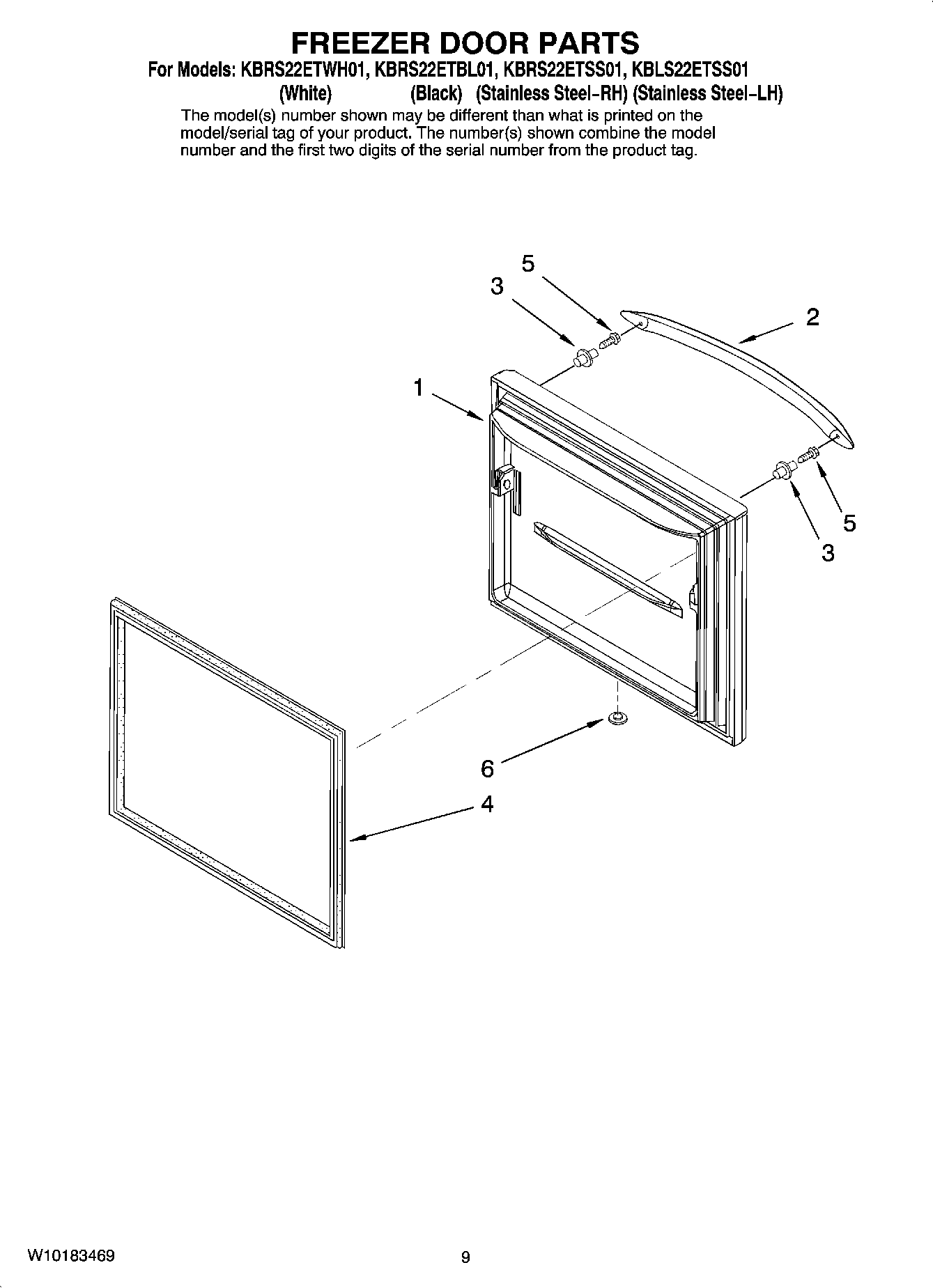 FREEZER DOOR PARTS

For Models: KBRS22ETWH01, KBRS22ETBL01, KBRS22ETSS01, KBLS22ETSS01
(White) (Black) (Stainless Steel-RH) (Stainless Steel-LH)

The model(s) number shown may be different than what is printed on the model/serial tag of your product. The number(s) shown combine the model number and the first two digits of the serial number from the product tag.

5
3
2
1
5
3
6
4

W10183469

9