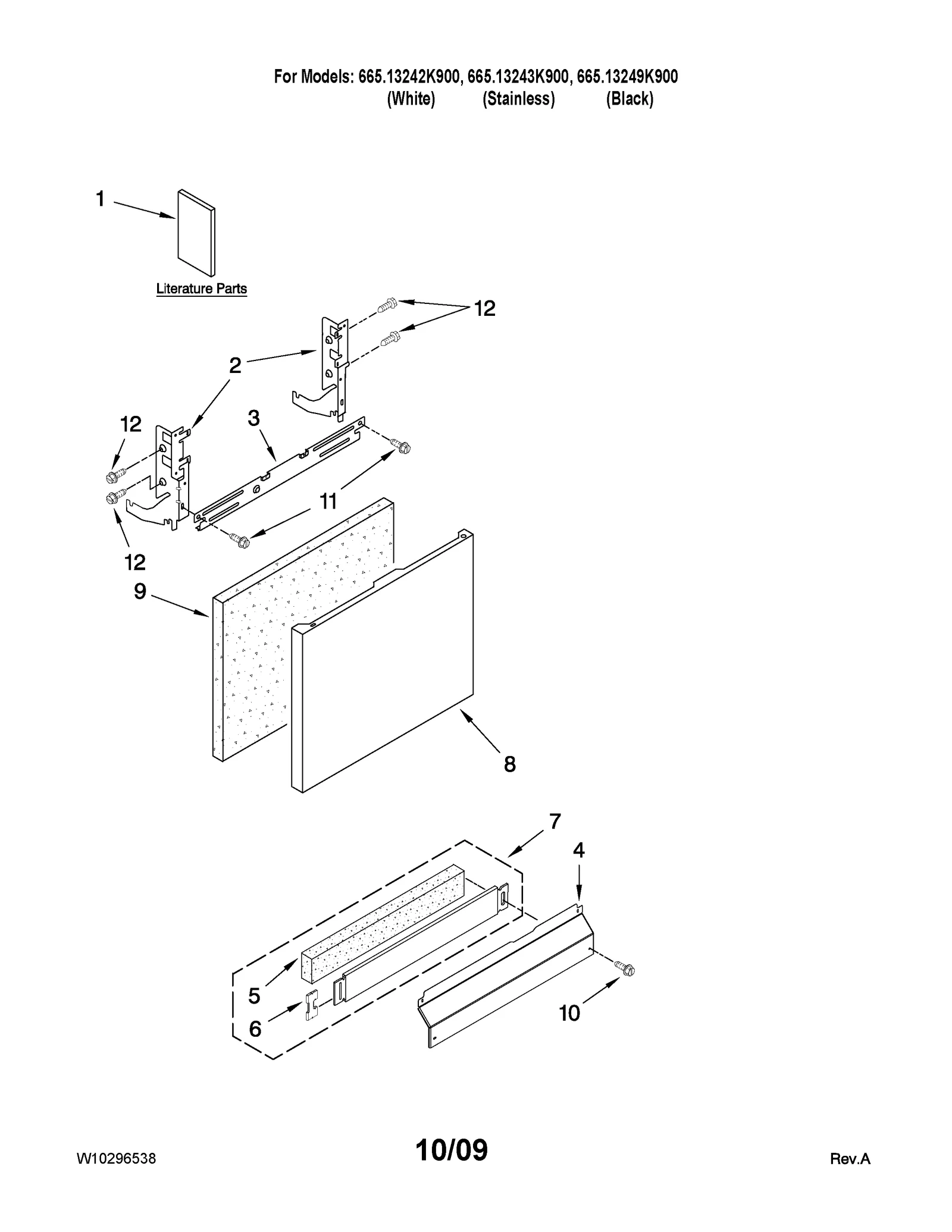 For Models: 665.13242K900, 665.13243K900, 665.13249K900
(White) (Stainless) (Black)

1

Literature Parts

12

2

12

3

11

12

9

8

7

4

5

6

10

W10296538

10/09

Rev.A