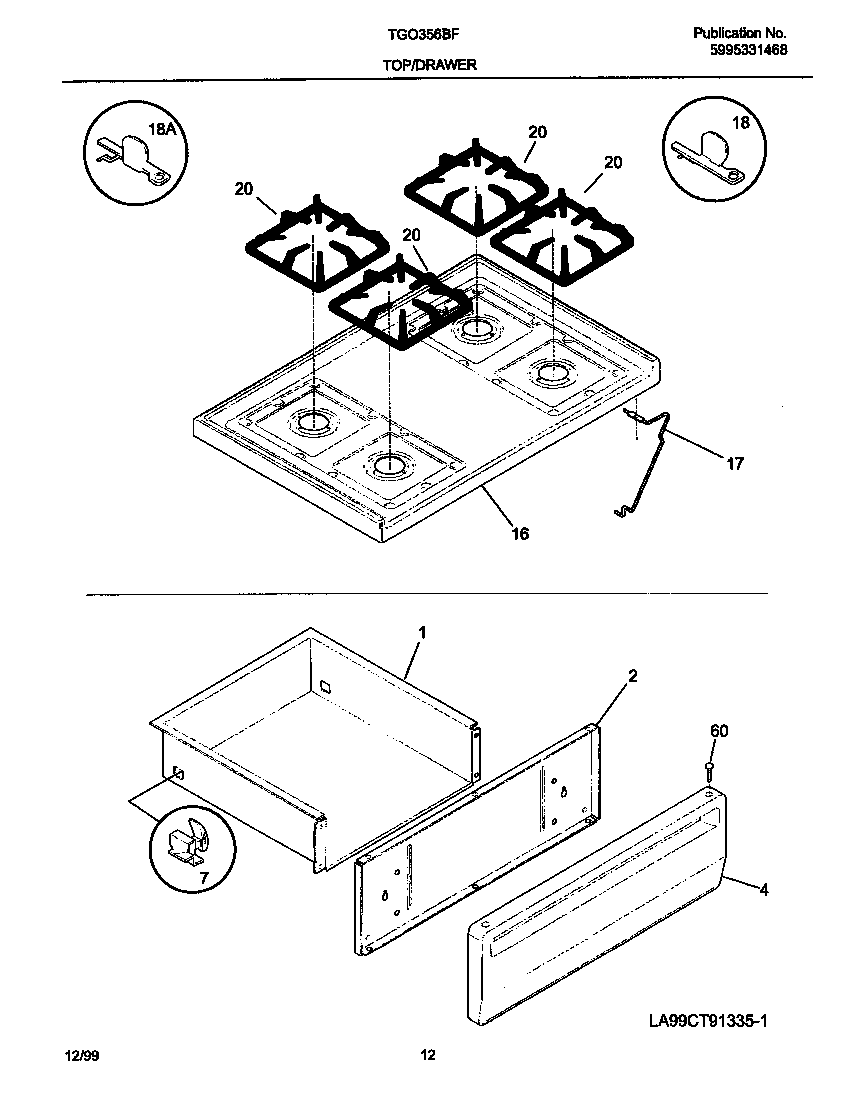 TGO356BF

Publication No.
5995331468

TOP/DRAWER

18A

20

20

20

20

18

17

16

1

2

60

7

4

LA99CT91335-1

12/99

12