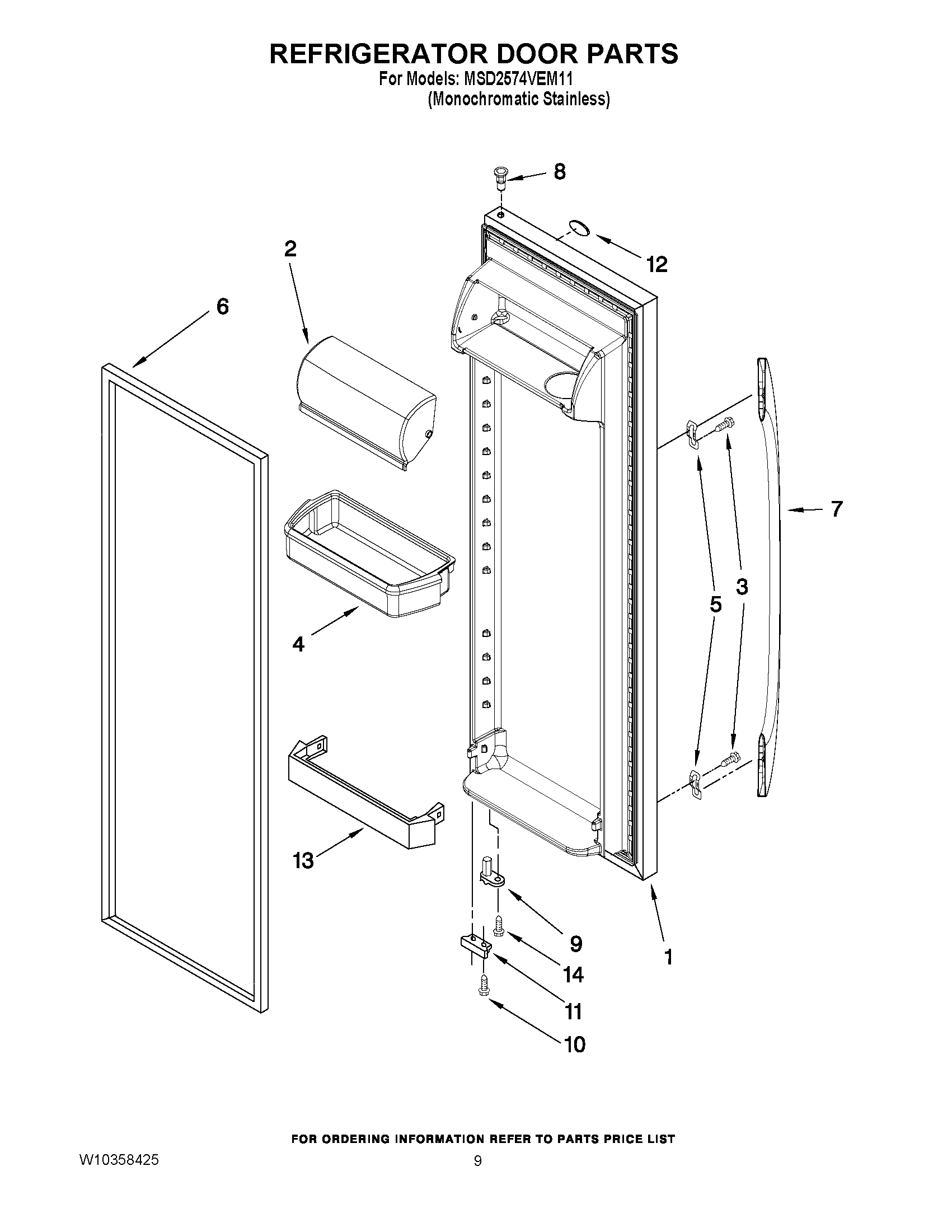 REFRIGERATOR DOOR PARTS
For Models: MSD2574VEM11
(Monochromatic Stainless)

8
2
12
6
7
5
3
4
13
9
1
14
11
10

FOR ORDERING INFORMATION REFER TO PARTS PRICE LIST
W10358425
9