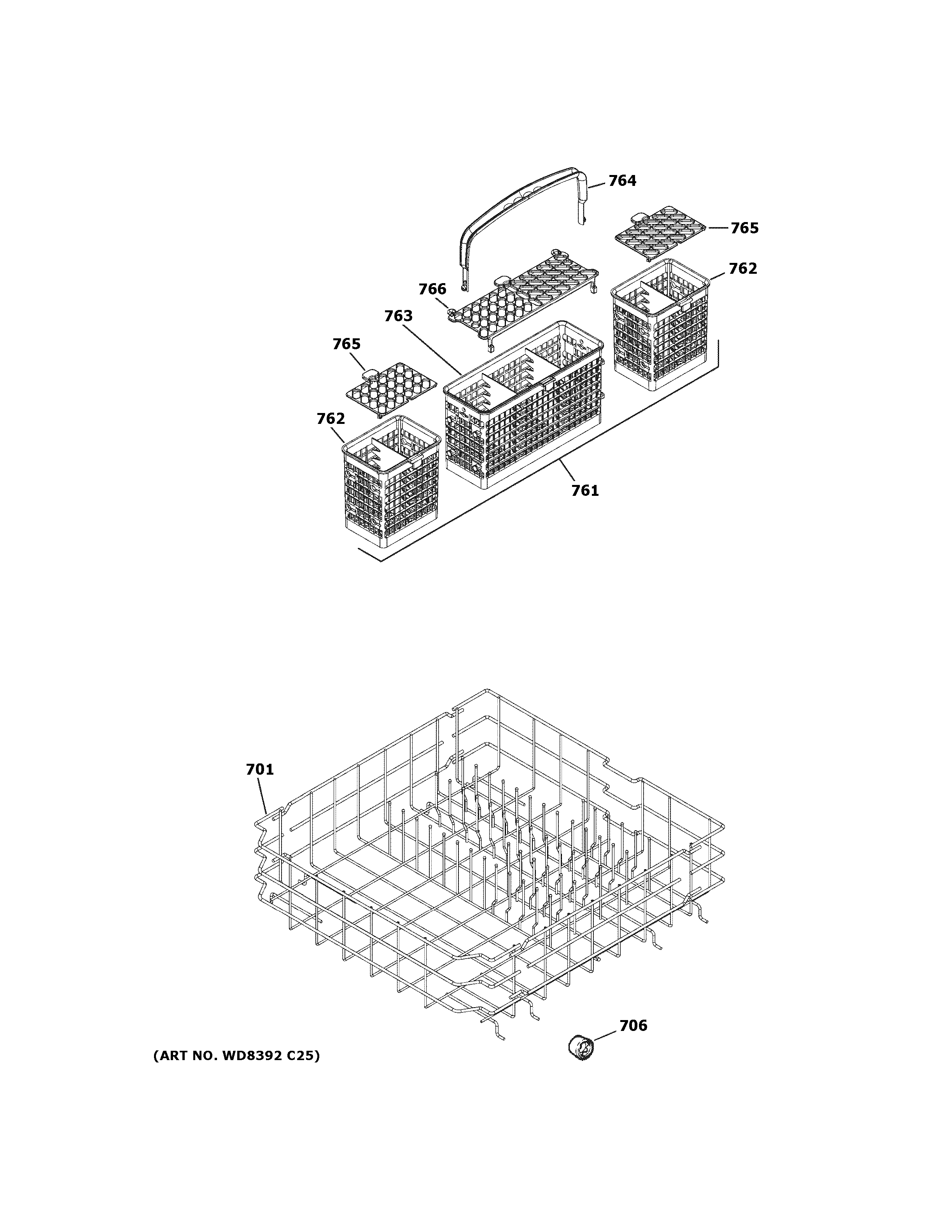 764

765

762

766

763

765

762

761

701

706

(ART NO. WD8392 C25)