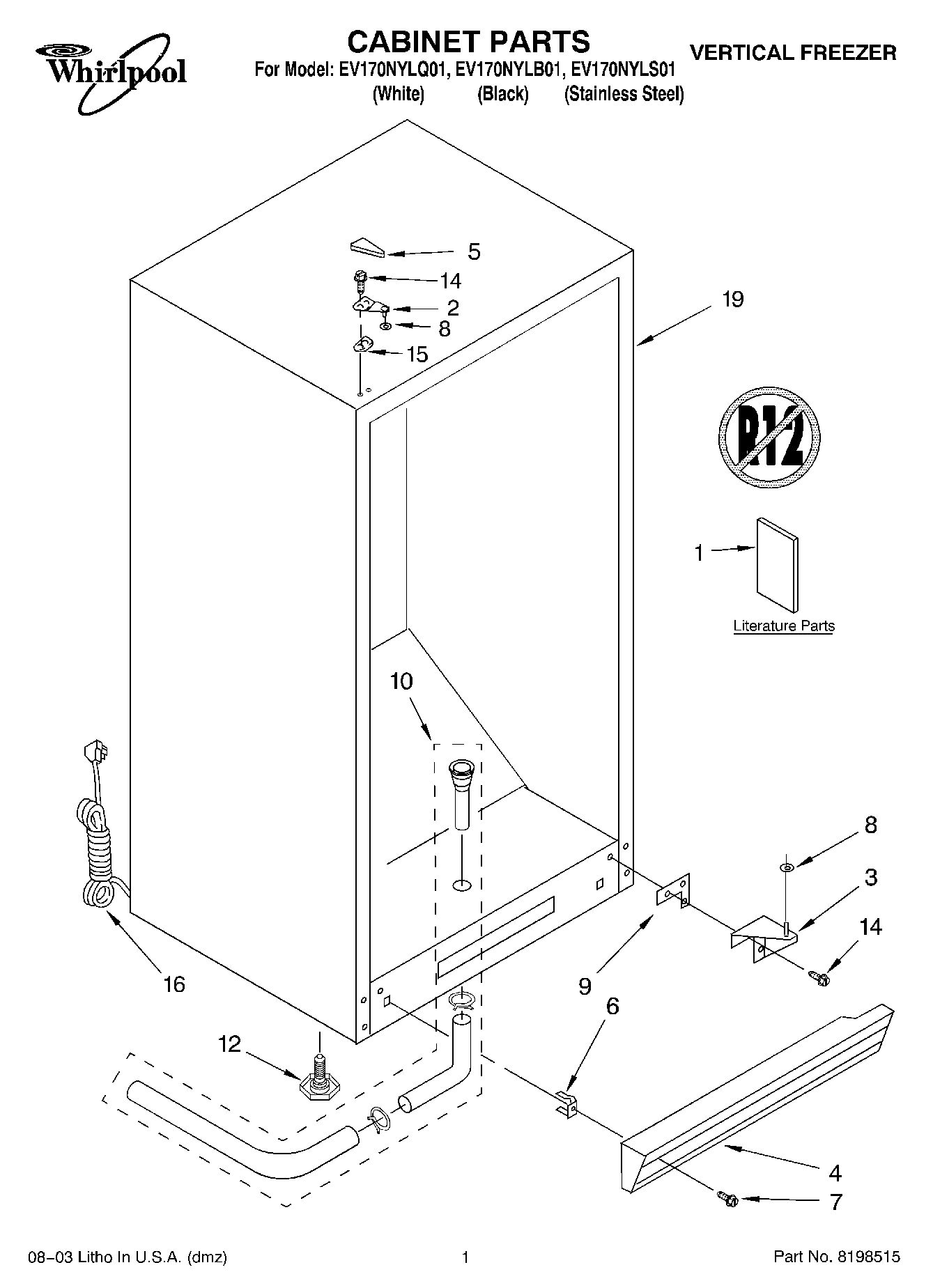 Whirlpool

CABINET PARTS

VERTICAL FREEZER

For Model: EV170NYLQ01, EV170NYLB01, EV170NYLS01
(White) (Black) (Stainless Steel)

5
14
2
8
15
19

R12

1
Literature Parts

10

8
3
14
9
6
16
12
4
7

08–03 Litho In U.S.A. (dmz)

1

Part No. 8198515