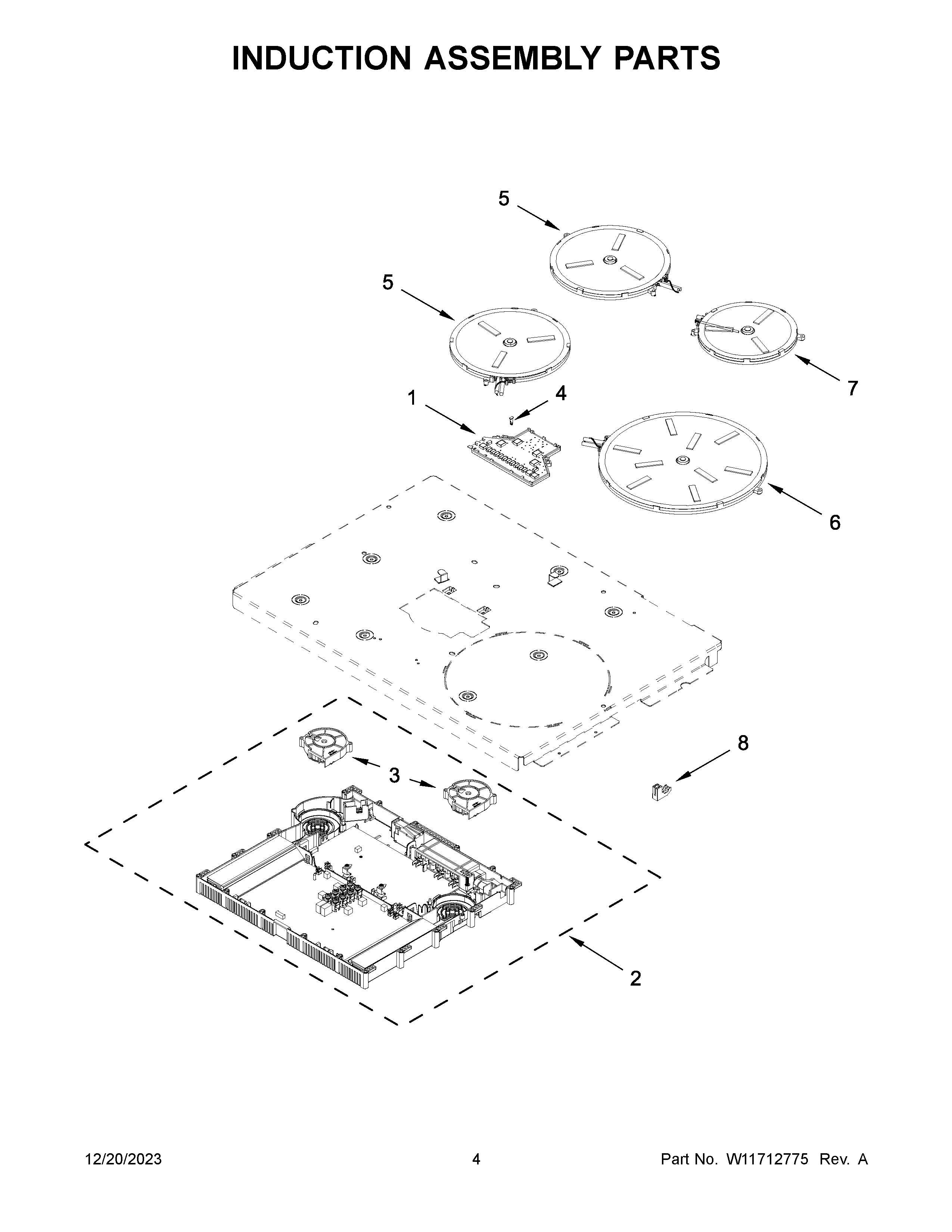 INDUCTION ASSEMBLY PARTS

5

5

7

1

4

6

8

3

2

12/20/2023

4

Part No. W11712775 Rev. A