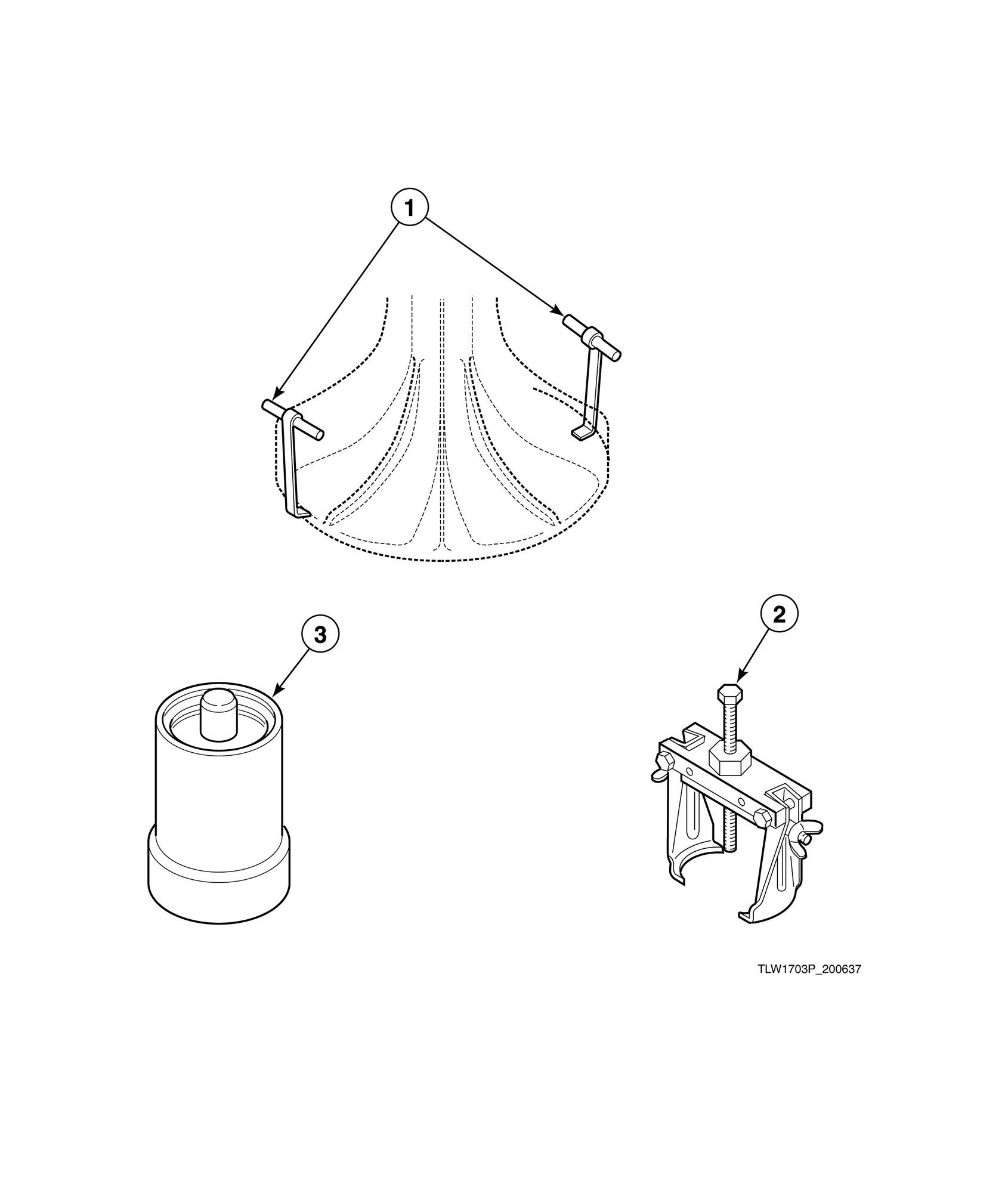 1

3

2

TLW1703P_200637