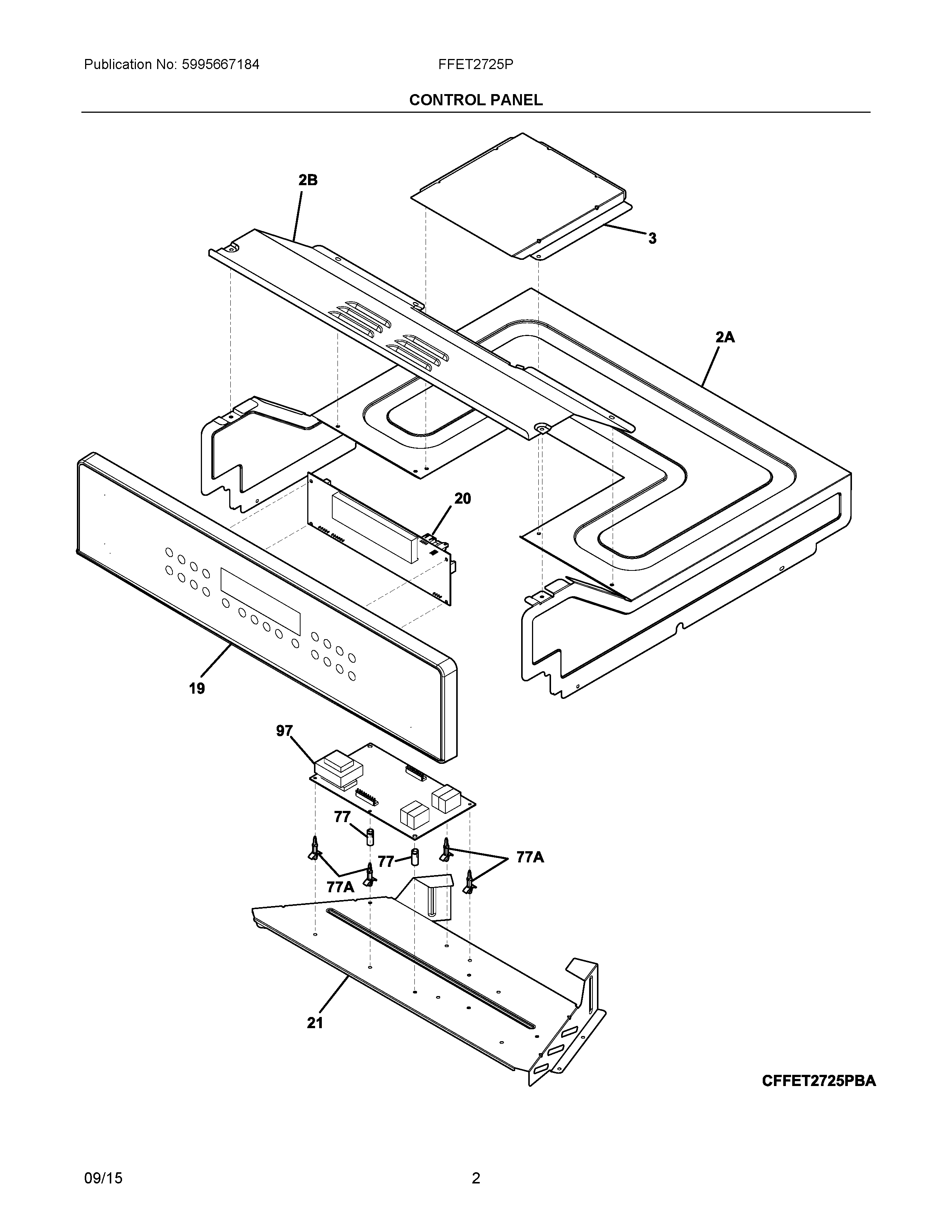 Publication No: 5995667184

FFET2725P

CONTROL PANEL

2B

3

2A

20

19

97

77

77

77A

77A

21

CFFET2725PBA

09/15

2