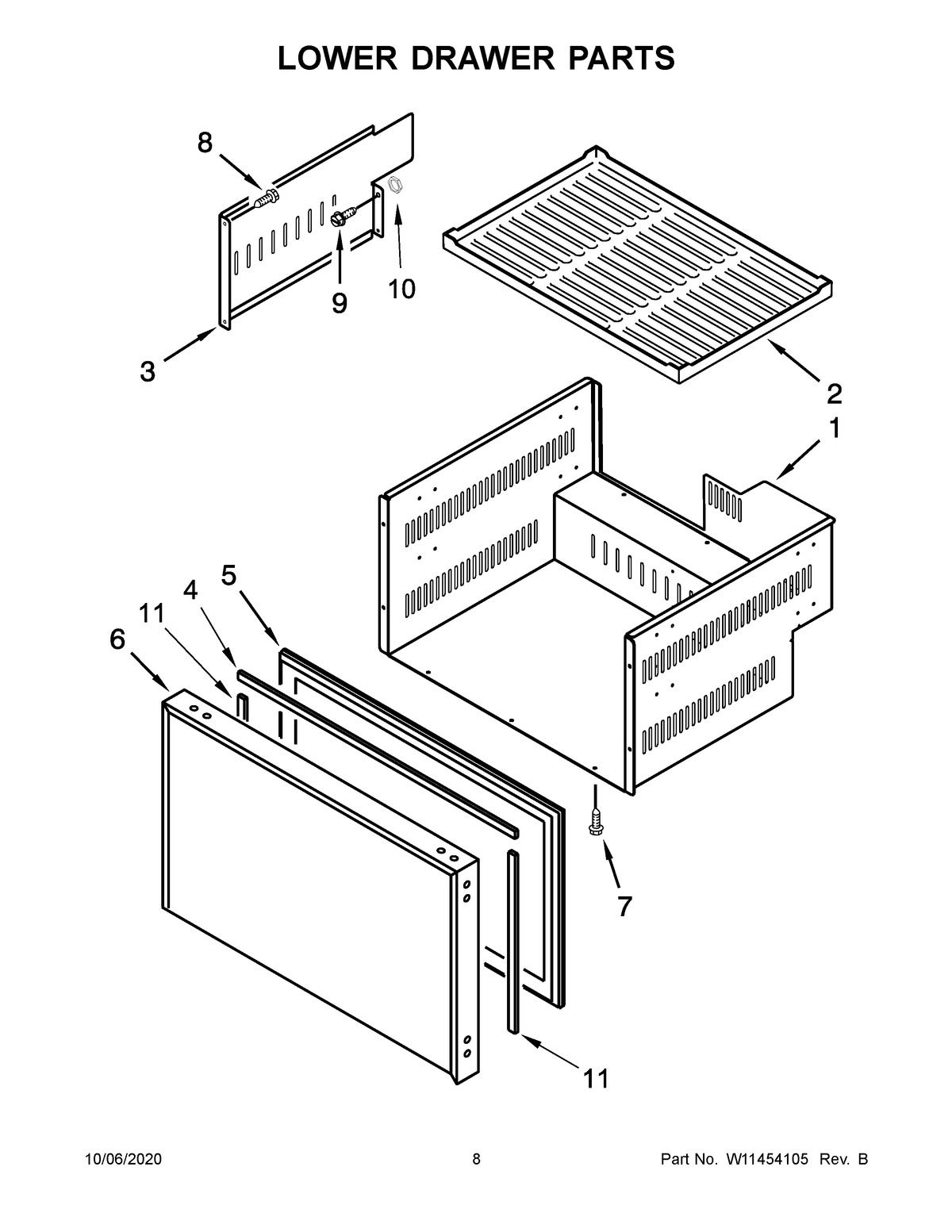 LOWER DRAWER PARTS

8

9

10

3

2

1

5

4

11

6

7

11

10/06/2020

8

Part No. W11454105 Rev. B