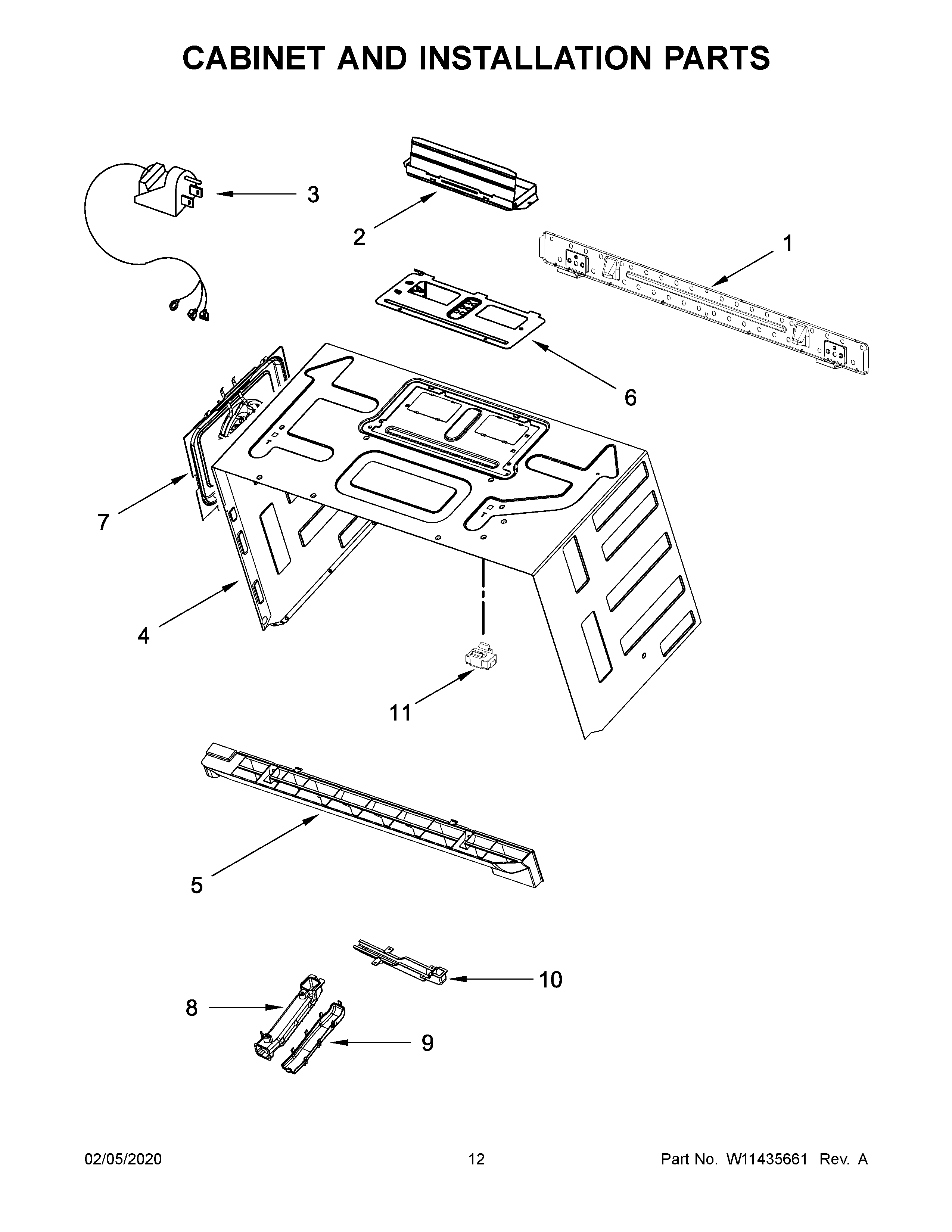 CABINET AND INSTALLATION PARTS

3

2

1

6

7

4

11

5

10

8

9

02/05/2020

12

Part No. W11435661 Rev. A