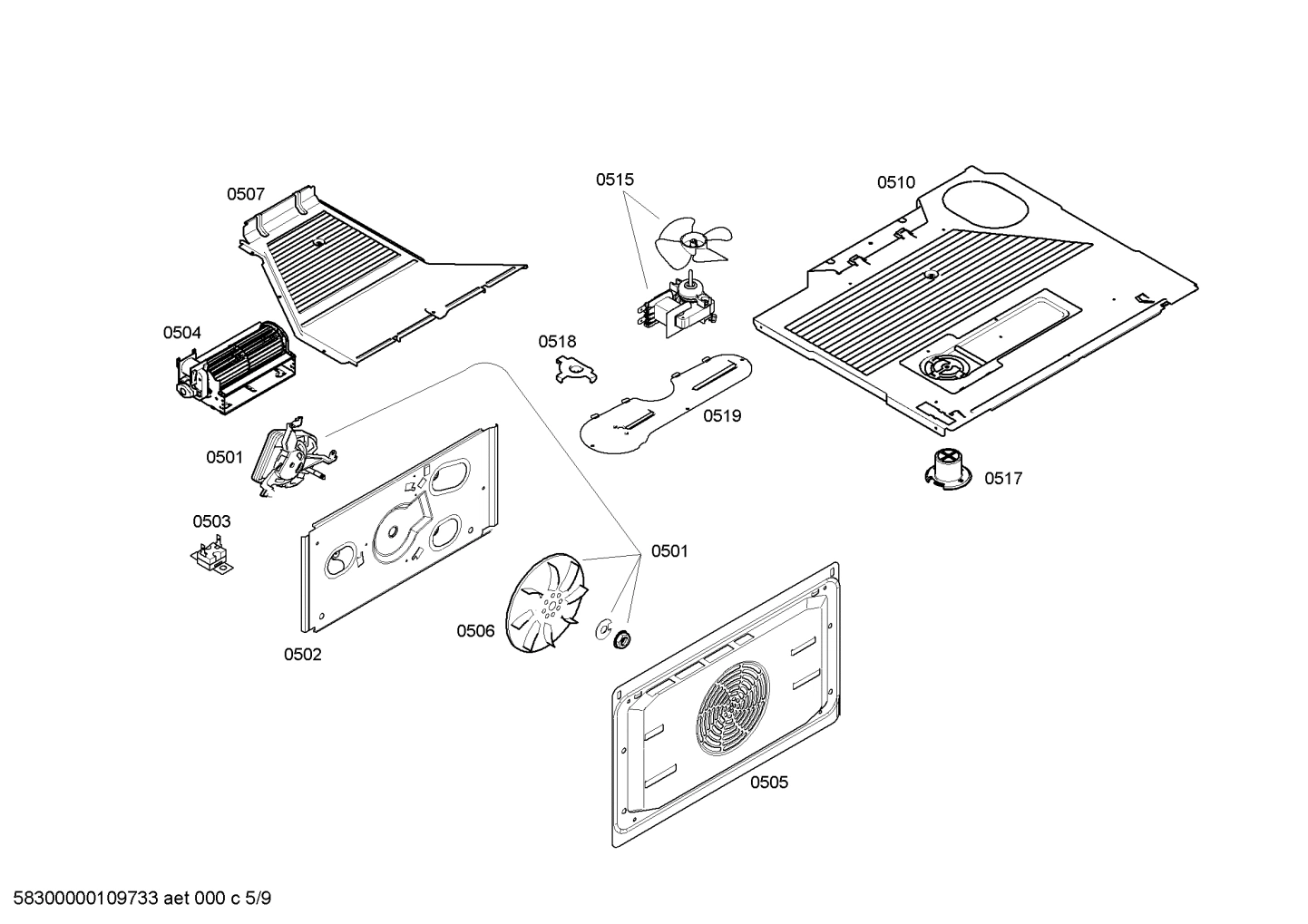 0507
0515
0510
0504
0518
0519
0501
0517
0503
0501
0506
0502
0505
58300000109733 aet 000 c 5/9