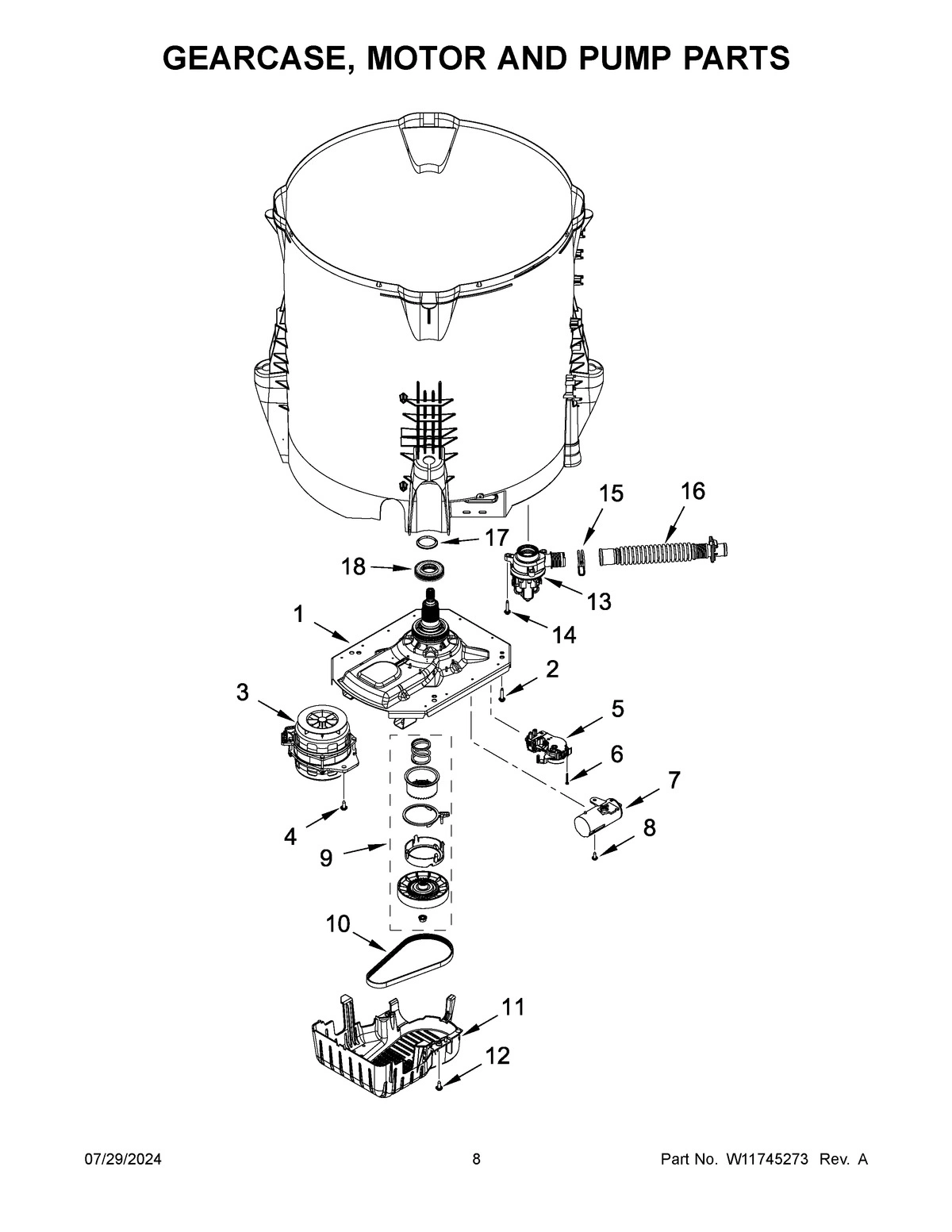 GEARCASE, MOTOR AND PUMP PARTS

15
16
17
18
13
1
14
2
3
5
6
7
8
4
9
10
11
12

07/29/2024
8
Part No. W11745273 Rev. A