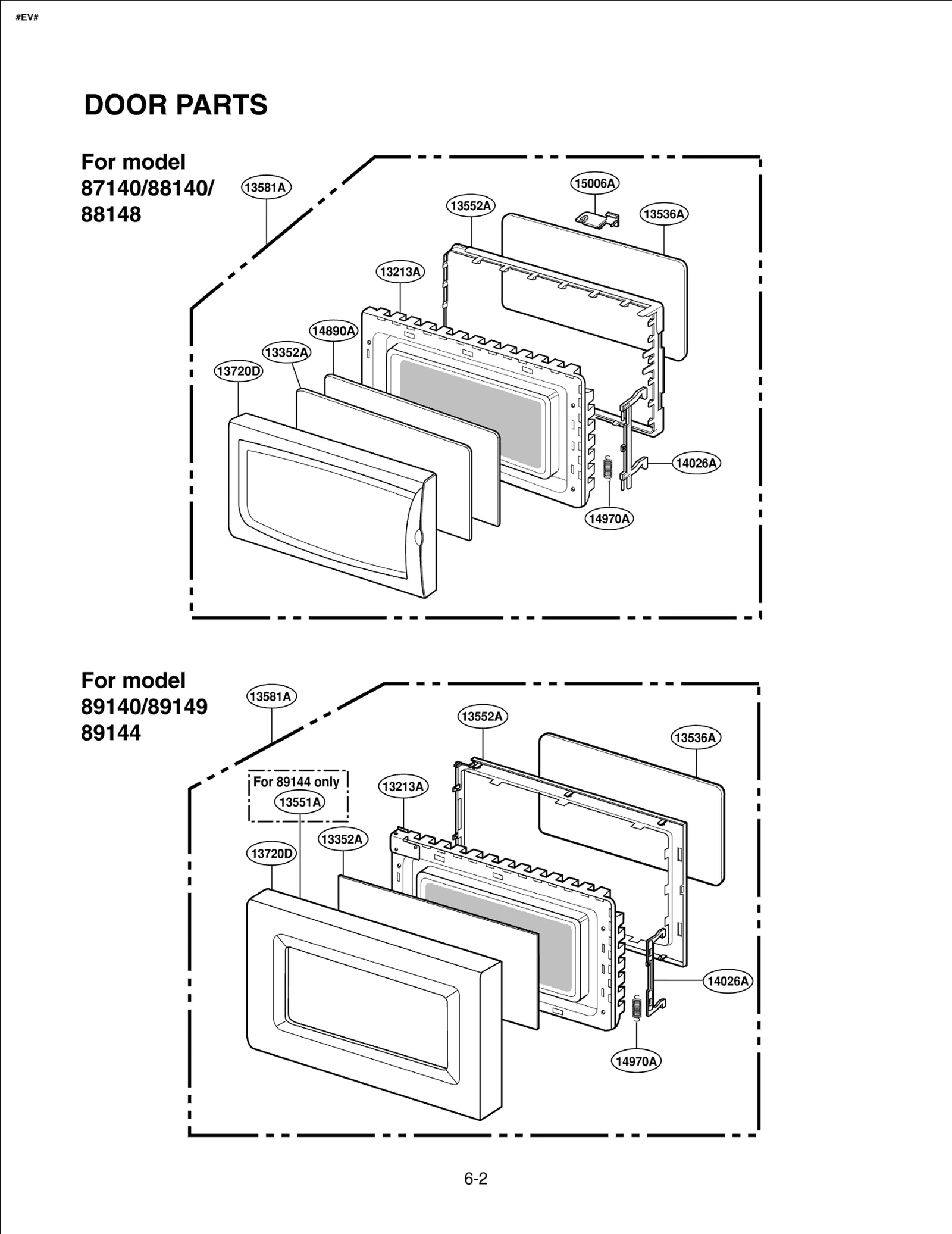 #EV#

DOOR PARTS

For model 87140/88140/ 88148

13581A
15006A
13552A
13536A
13213A
14890A
13352A
13720D
14026A
14970A

For model 89140/89149 89144

13581A
13552A
13536A
For 89144 only
13551A
13213A
13352A
13720D
14026A
14970A

6-2