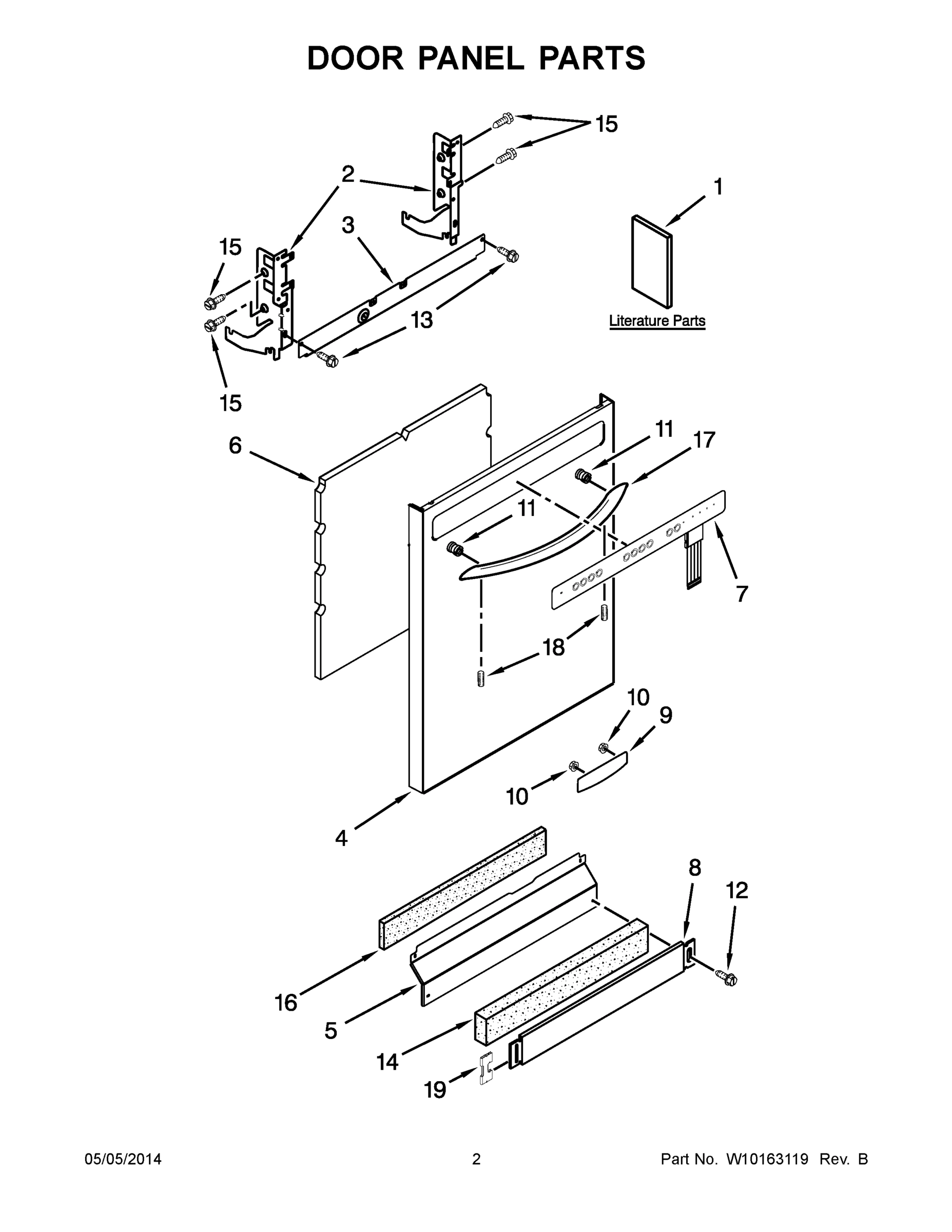 DOOR PANEL PARTS

15
2
1
3
15
13
Literature Parts
15
6
11
17
11
7
18
10
9
10
4
8
12
16
5
14
19

05/05/2014
2
Part No. W10163119 Rev. B