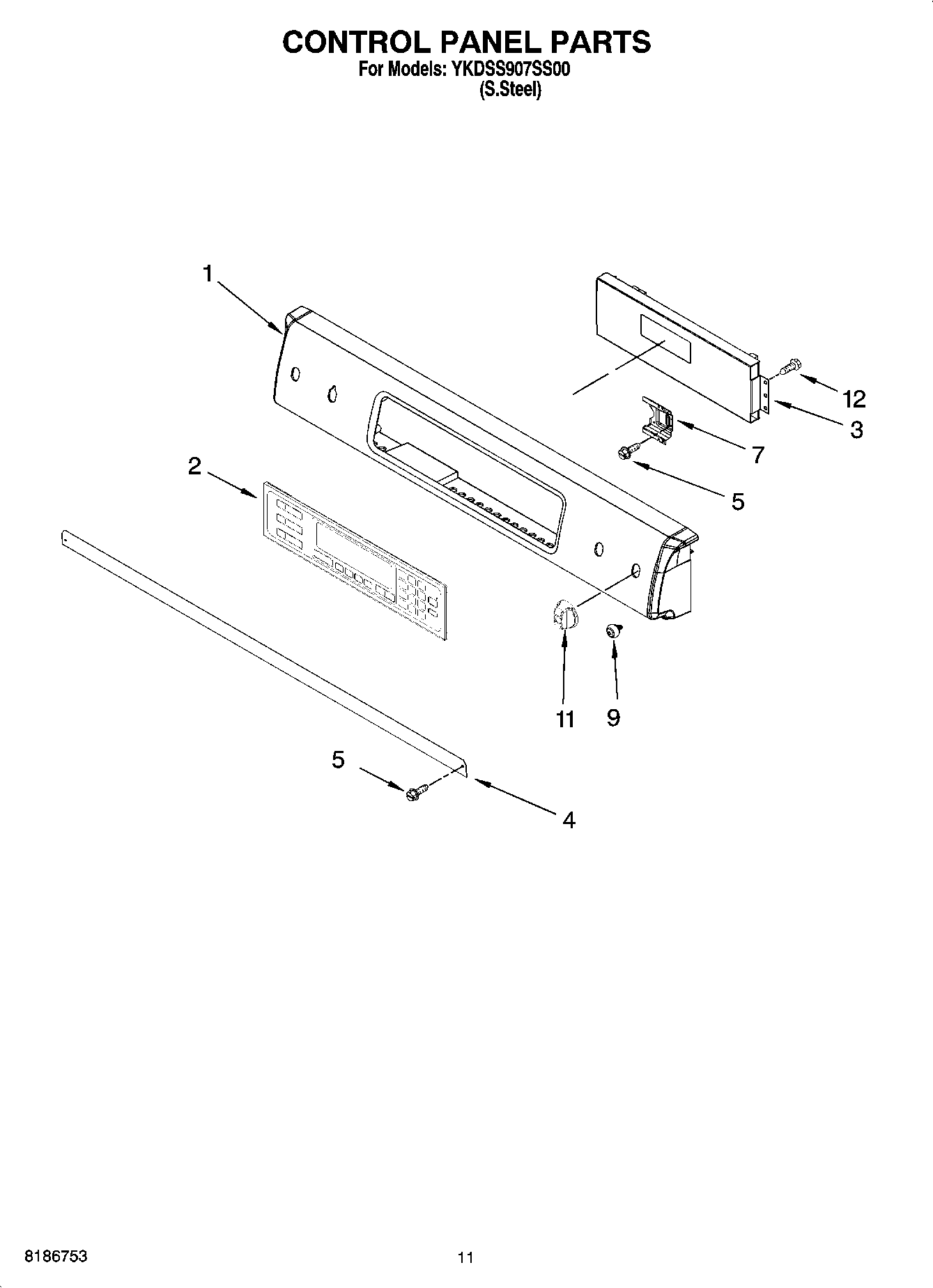 CONTROL PANEL PARTS
For Models: YKDSS907SS00
(S.Steel)

1
12
3
7
5
2
11
9
5
4

8186753

11