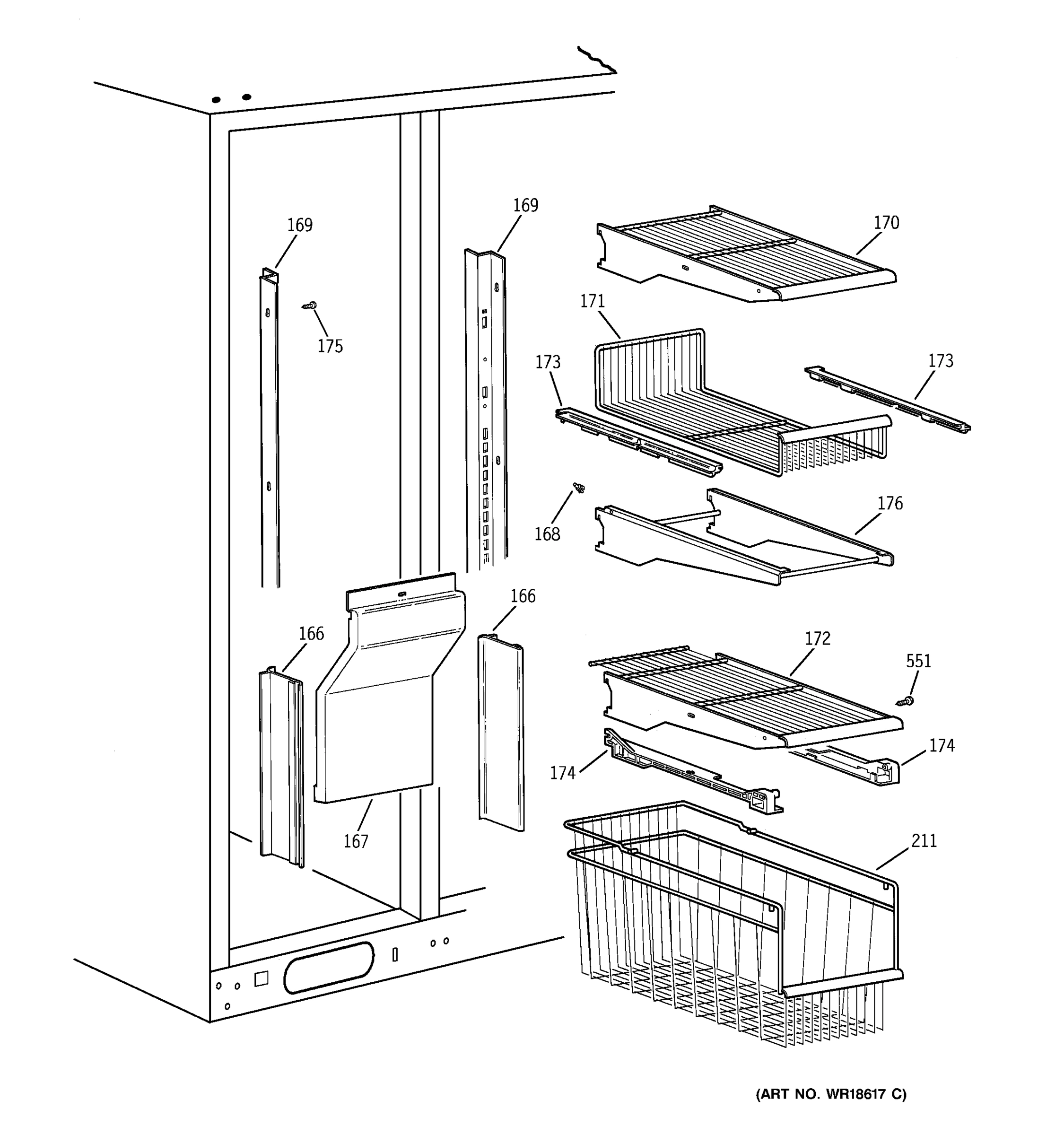 169
169
170
175
171
173
173
168
176
166
166
172
551
174
174
167
211
(ART NO. WR18617 C)