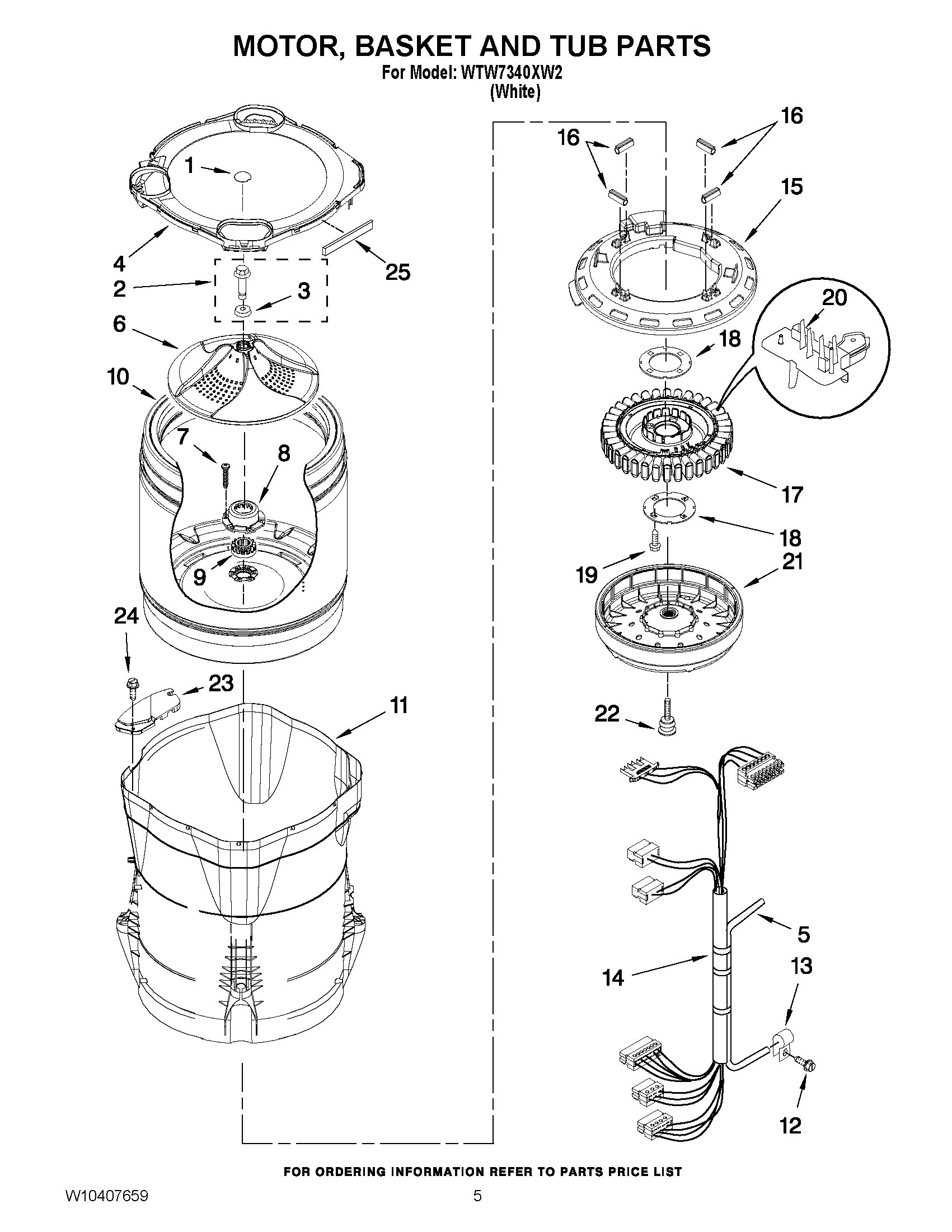 MOTOR, BASKET AND TUB PARTS
For Model: WTW7340XW2
(White)

1
4
2
3
25
6
10
7
8
9
24
23
11

16
16
15
20
18
17
18
19
21
22
5
14
13
12

FOR ORDERING INFORMATION REFER TO PARTS PRICE LIST

W10407659
5