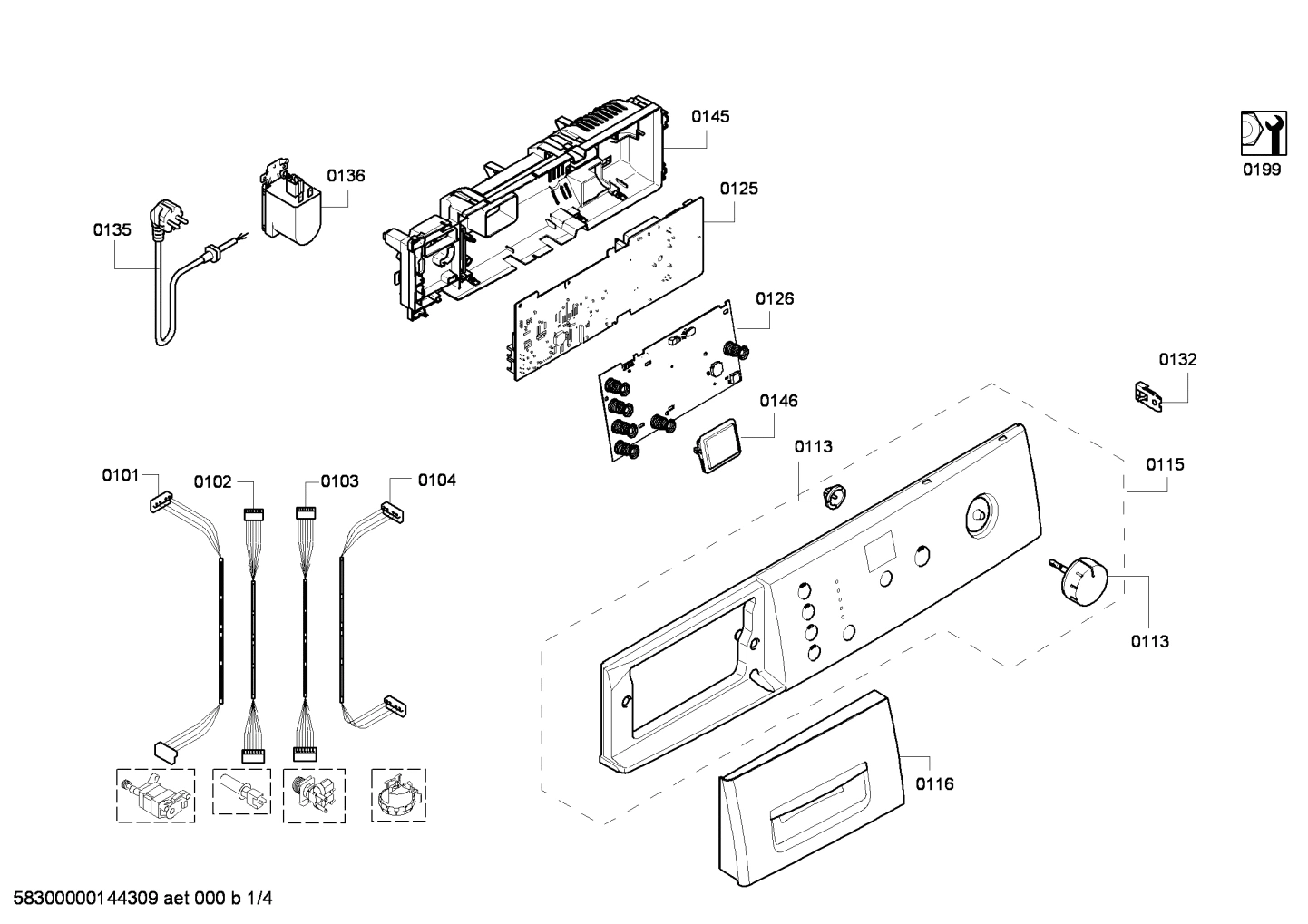 0145
0199
0136
0125
0135
0126
0132
0146
0113
0115
0101
0102
0103
0104
0113
0116
58300000144309 aet 000 b 1/4