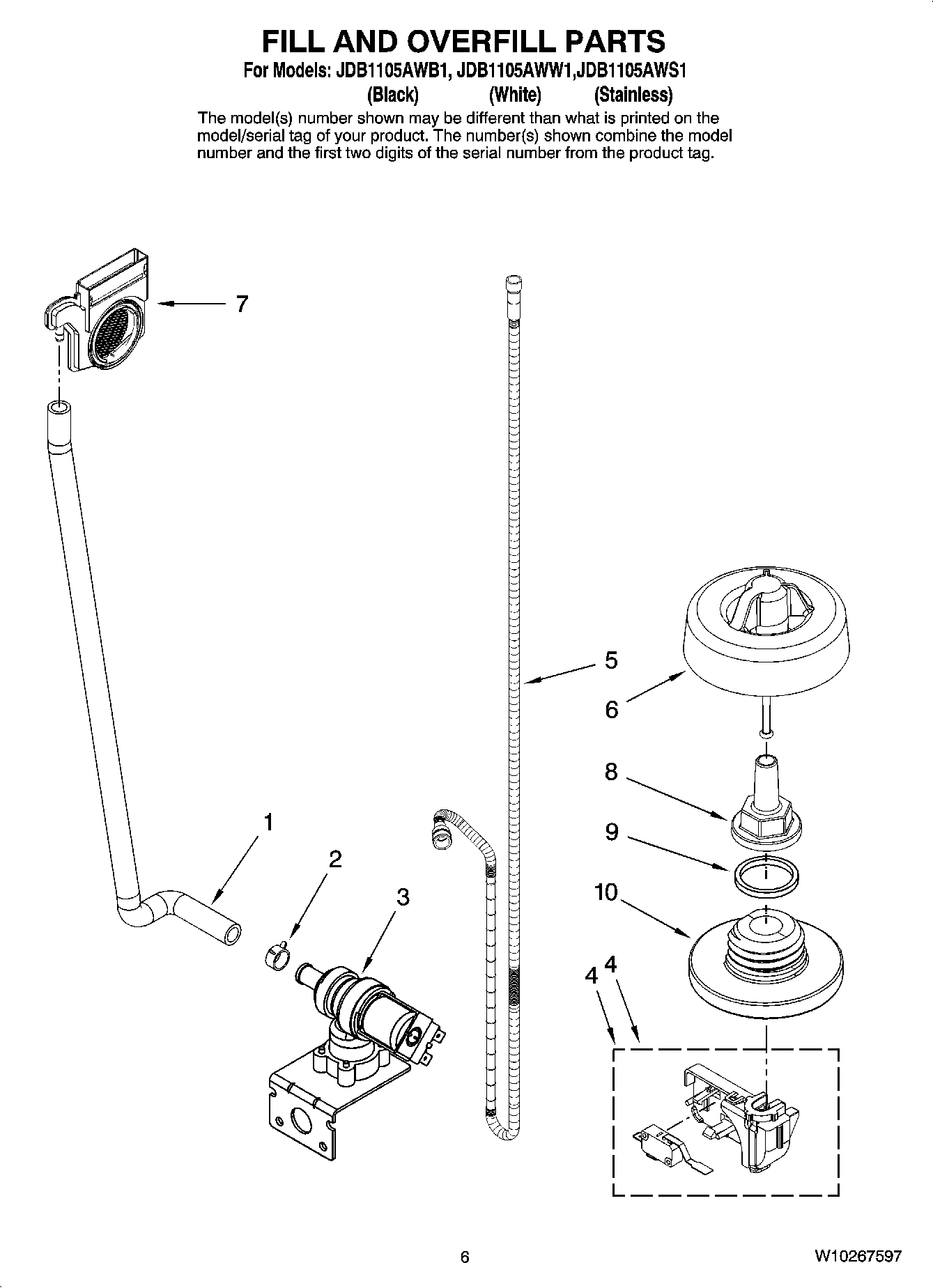 FILL AND OVERFILL PARTS

For Models: JDB1105AWB1, JDB1105AWW1,JDB1105AWS1

(Black) (White) (Stainless)

The model(s) number shown may be different than what is printed on the model/serial tag of your product. The number(s) shown combine the model number and the first two digits of the serial number from the product tag.

7

5

6

8

9

10

1

2

3

4 4

6

W10267597