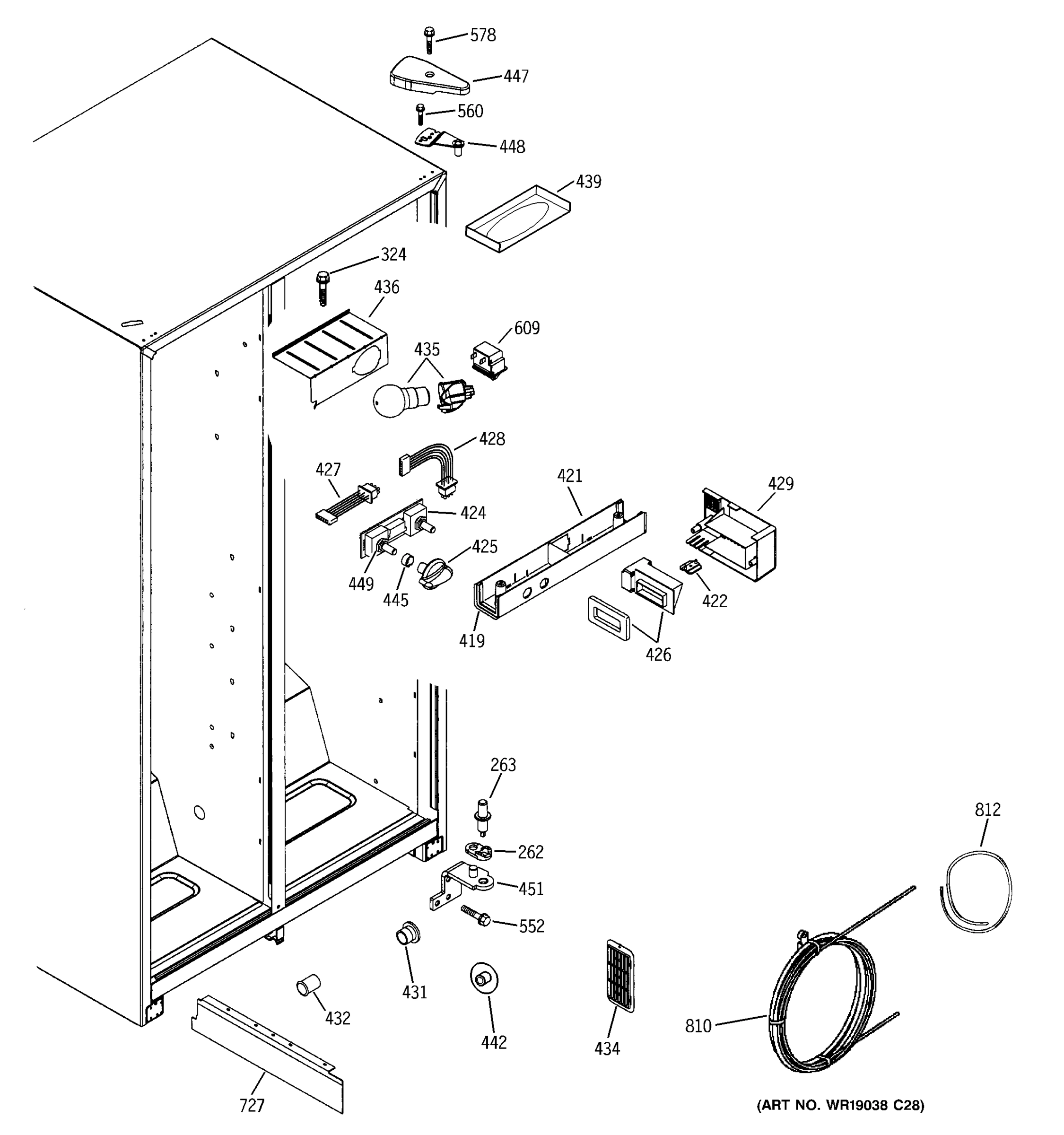 578
447
560
448
439
324
436
609
435
428
427
421
429
424
425
449
445
422
419
426
263
812
262
451
552
431
432
442
434
810
727
(ART NO. WR19038 C28)