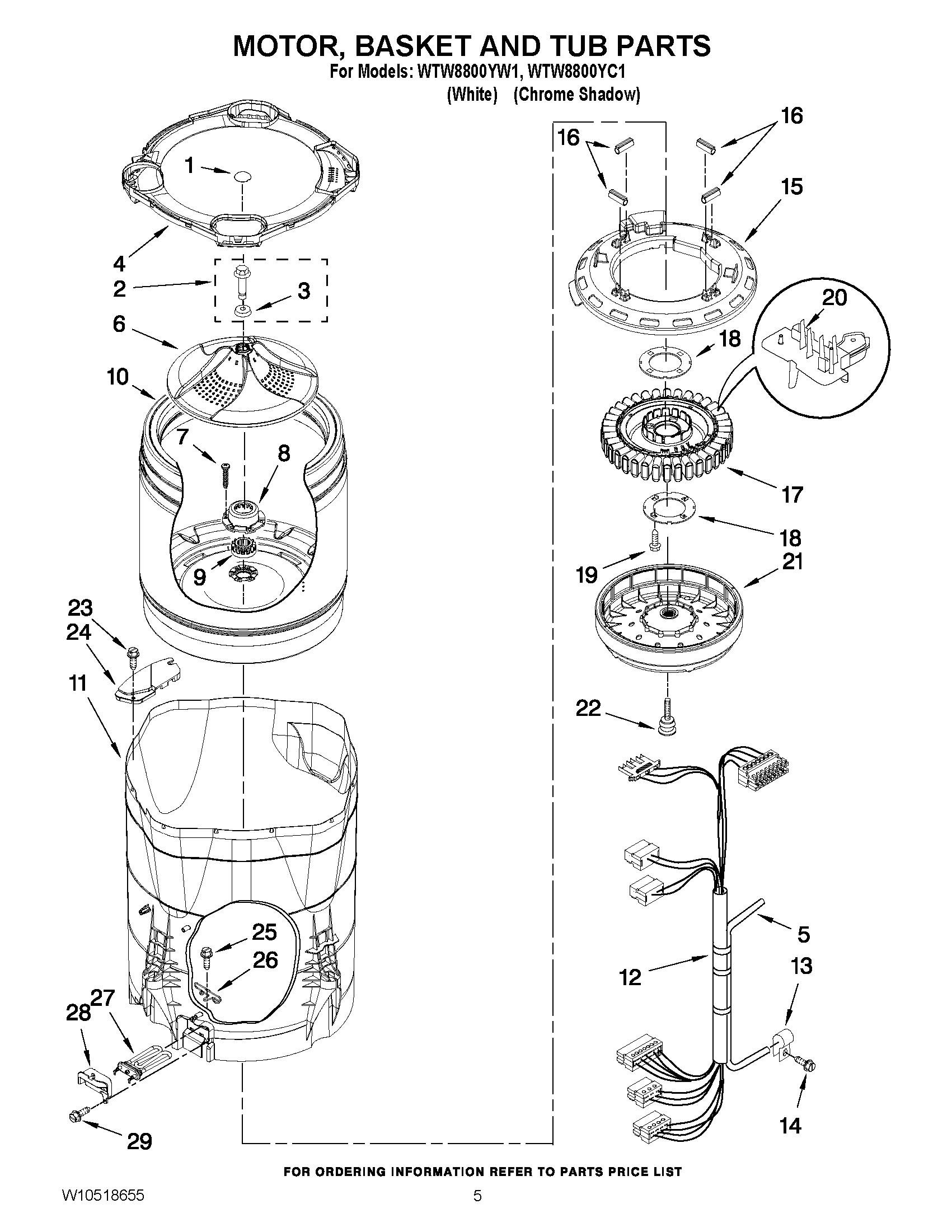 MOTOR, BASKET AND TUB PARTS
For Models: WTW8800YW1, WTW8800YC1
(White) (Chrome Shadow)

1
4
2
3
6
10
7
8
9
23
24
11
25
26
28
27
29

16
16
15
20
18
17
18
19
21
22
5
12
13
14

FOR ORDERING INFORMATION REFER TO PARTS PRICE LIST

W10518655
5