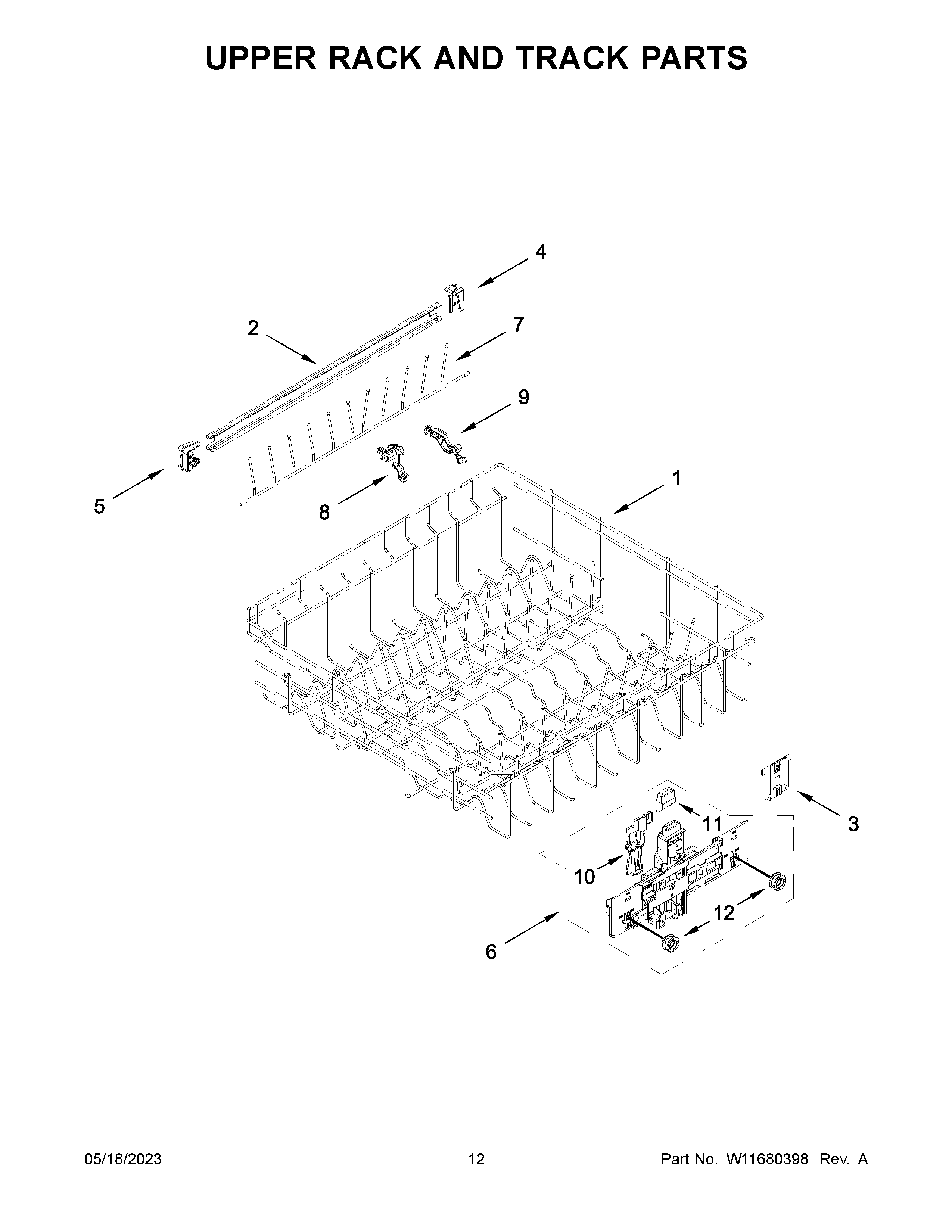 UPPER RACK AND TRACK PARTS

4

2

7

9

5

8

1

3

11

10

12

6

05/18/2023

12

Part No. W11680398 Rev. A