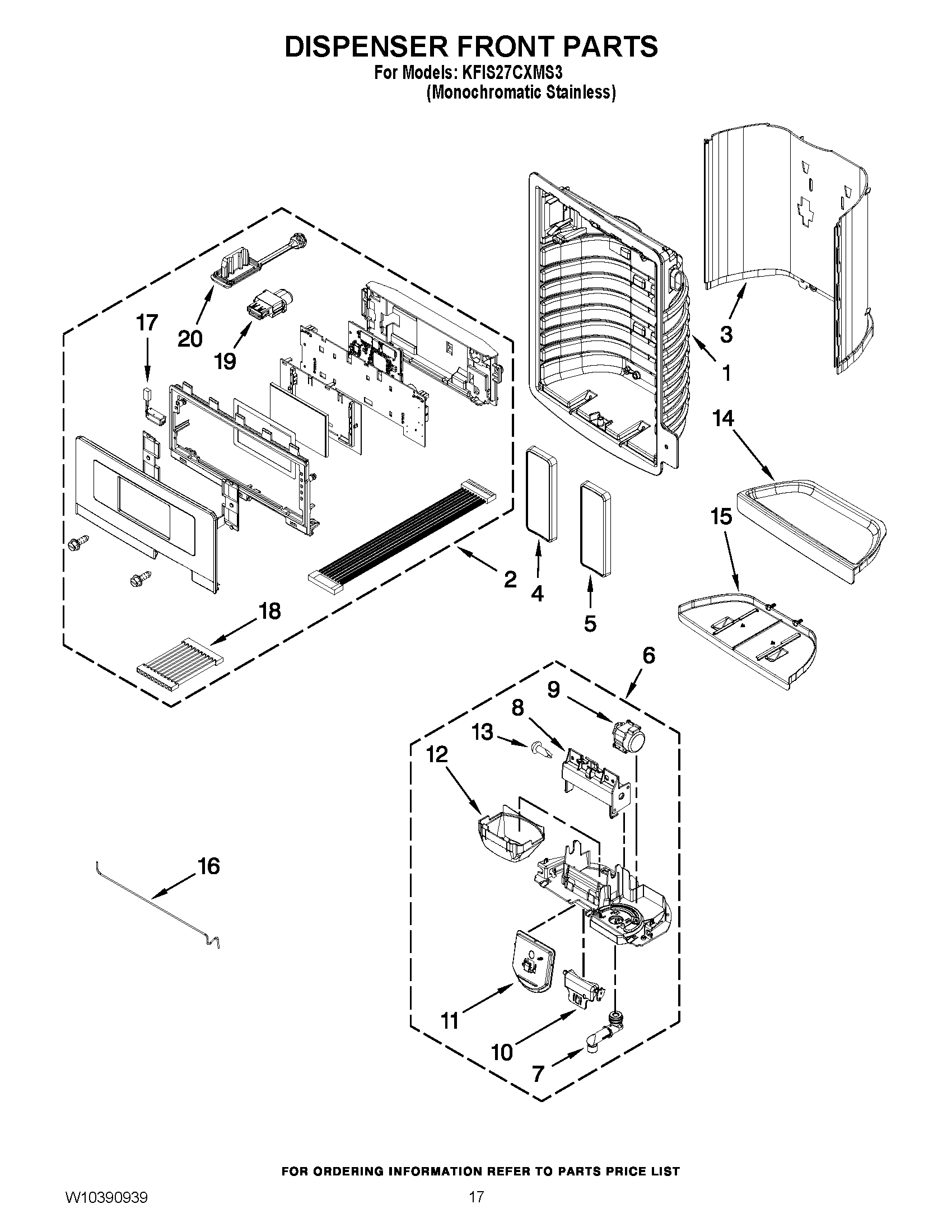 DISPENSER FRONT PARTS
For Models: KFIS27CXMS3
(Monochromatic Stainless)

17
20
19
3
1
14
15
2
4
5
18
6
9
8
13
12
16
11
10
7

FOR ORDERING INFORMATION REFER TO PARTS PRICE LIST

W10390939

17