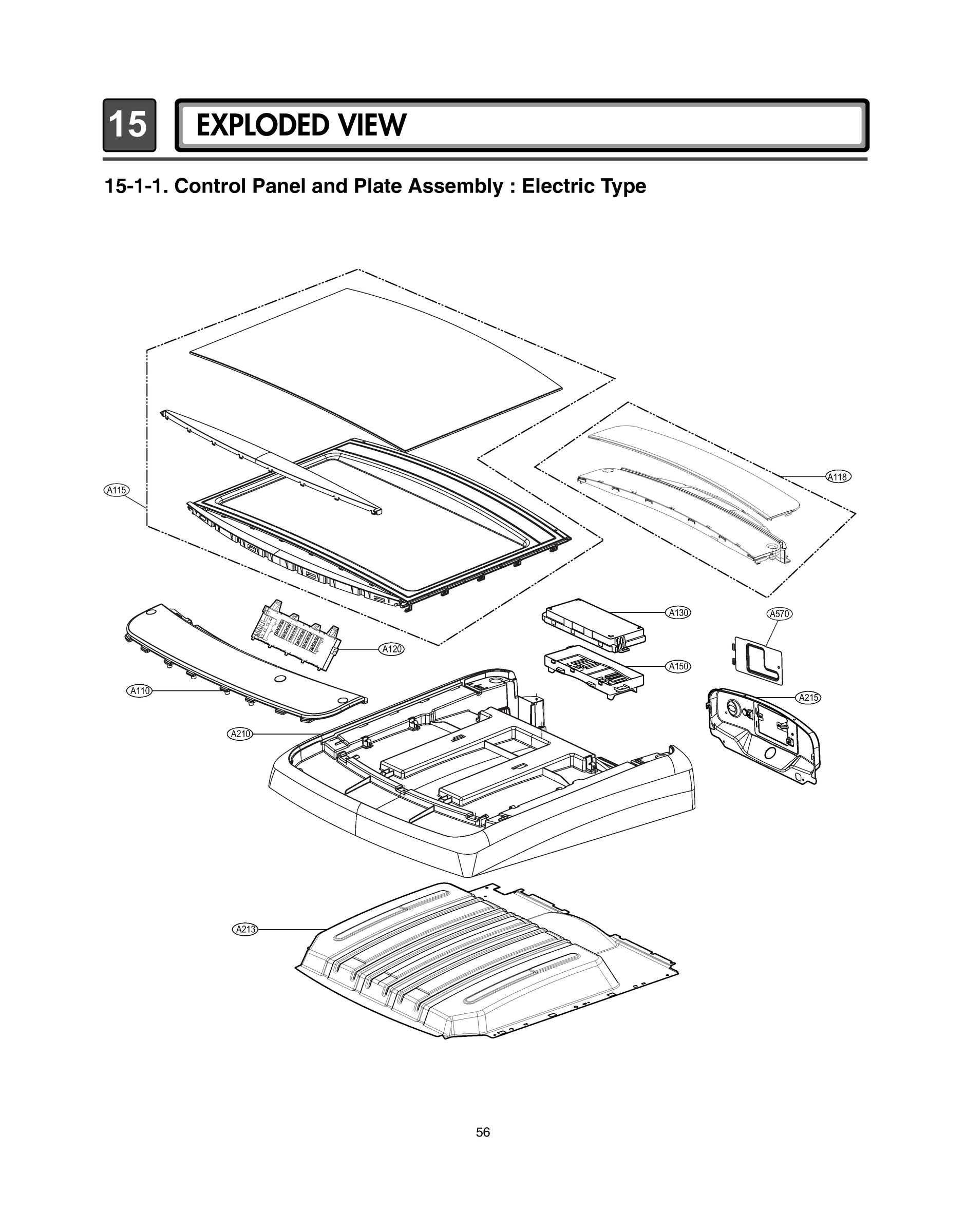 15 EXPLODED VIEW

15-1-1. Control Panel and Plate Assembly : Electric Type

A115

A118

A130

A570

A120

A150

A110

A215

A210

A213

56