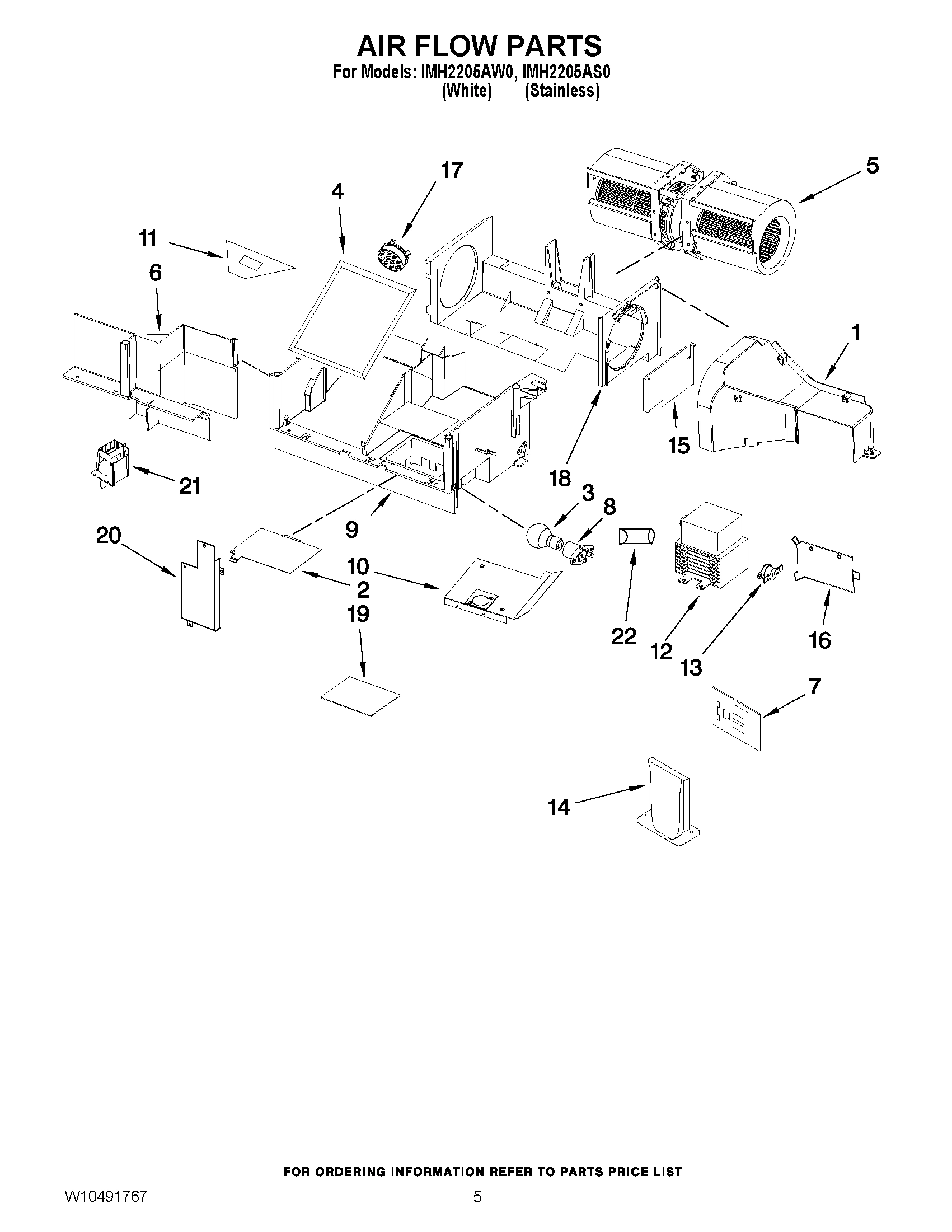 AIR FLOW PARTS
For Models: IMH2205AW0, IMH2205AS0
(White) (Stainless)

17
5
4
11
6
1
15
18
21
3
8
9
20
10
2
19
22
12
13
16
7
14

FOR ORDERING INFORMATION REFER TO PARTS PRICE LIST

W10491767
5