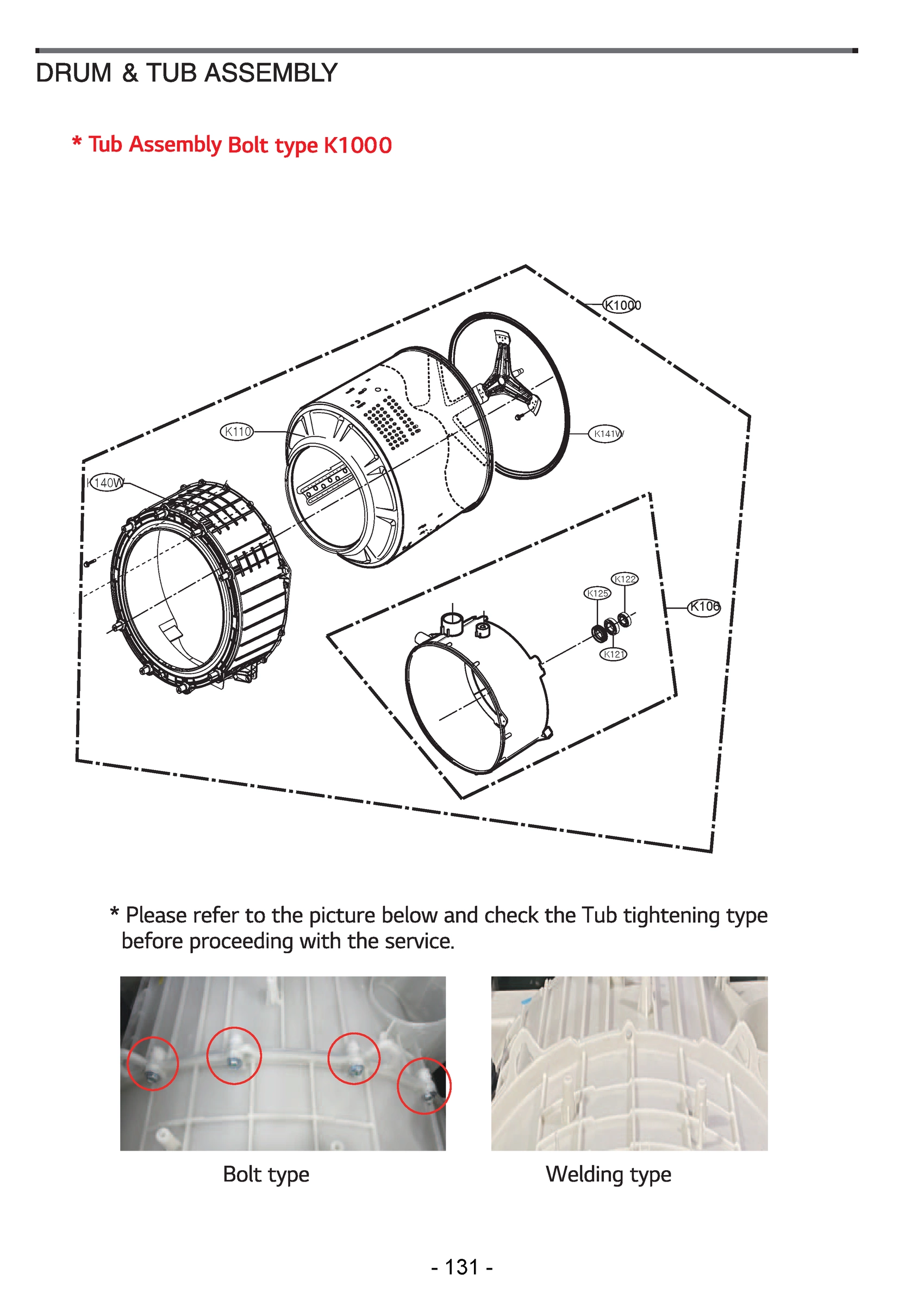 DRUM & TUB ASSEMBLY

* Tub Assembly Bolt type K1000

K1000

K110

K141W

K140W

K122

K125

K106

K121

* Please refer to the picture below and check the Tub tightening type before proceeding with the service.

Bolt type

Welding type

- 131 -