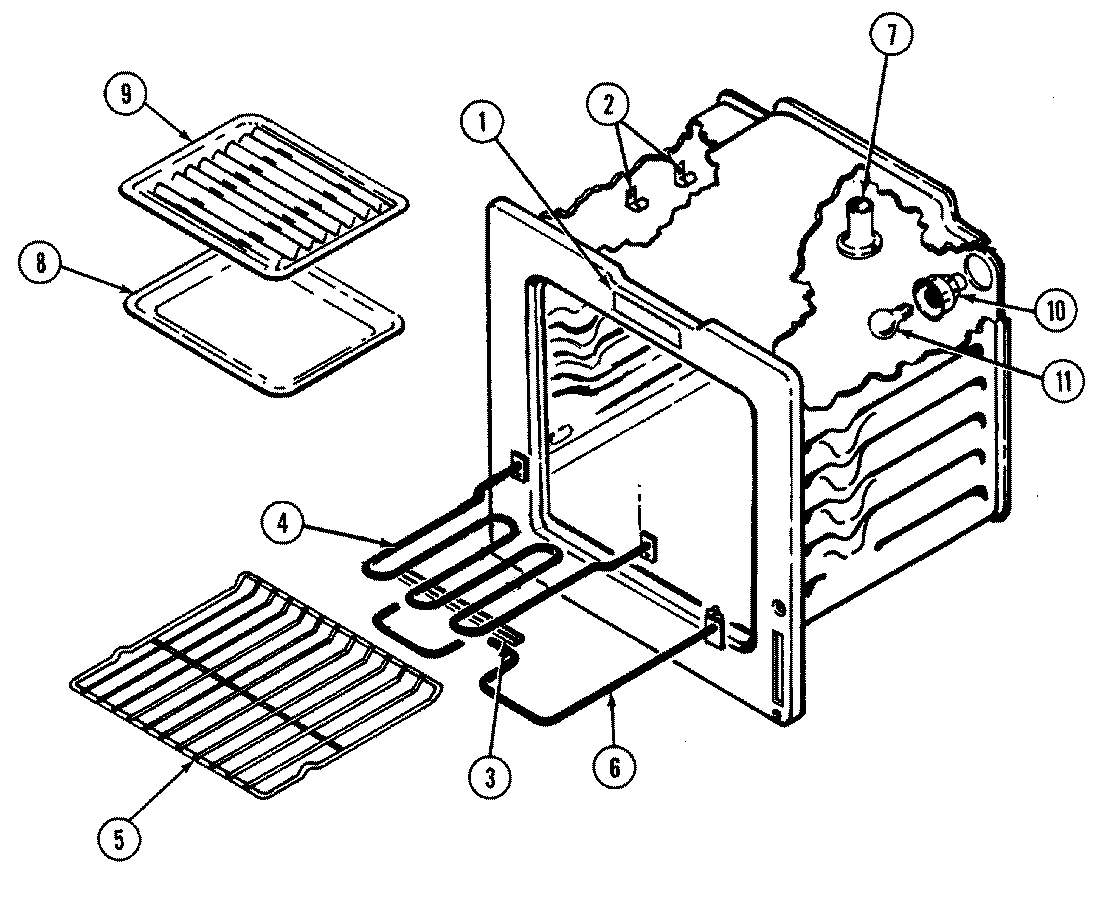 9
1
2
7
8
10
11
4
5
3
6