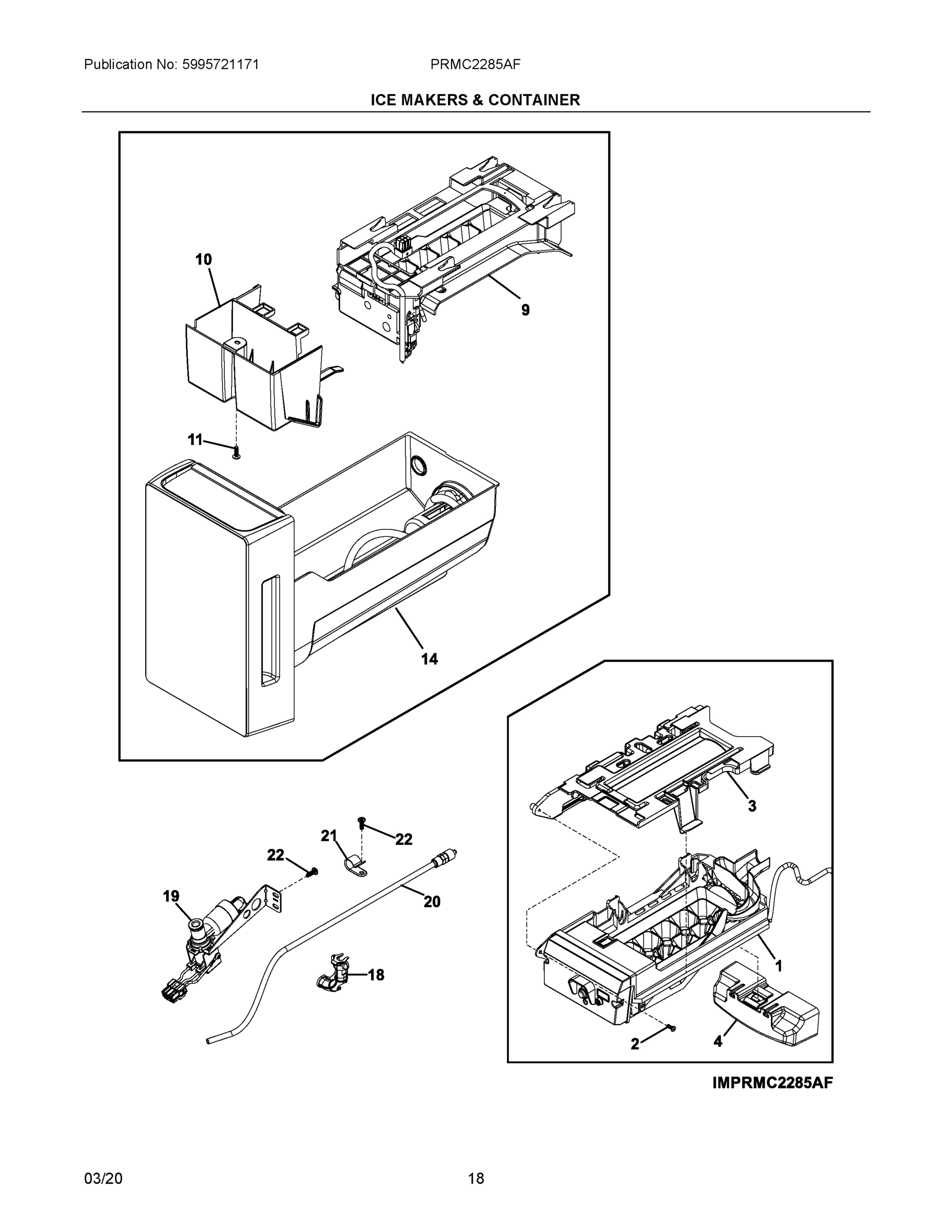 Publication No: 5995721171

PRMC2285AF

ICE MAKERS & CONTAINER

10

9

11

14

3

21

22

22

19

20

18

1

2

4

IMPRMC2285AF

03/20

18