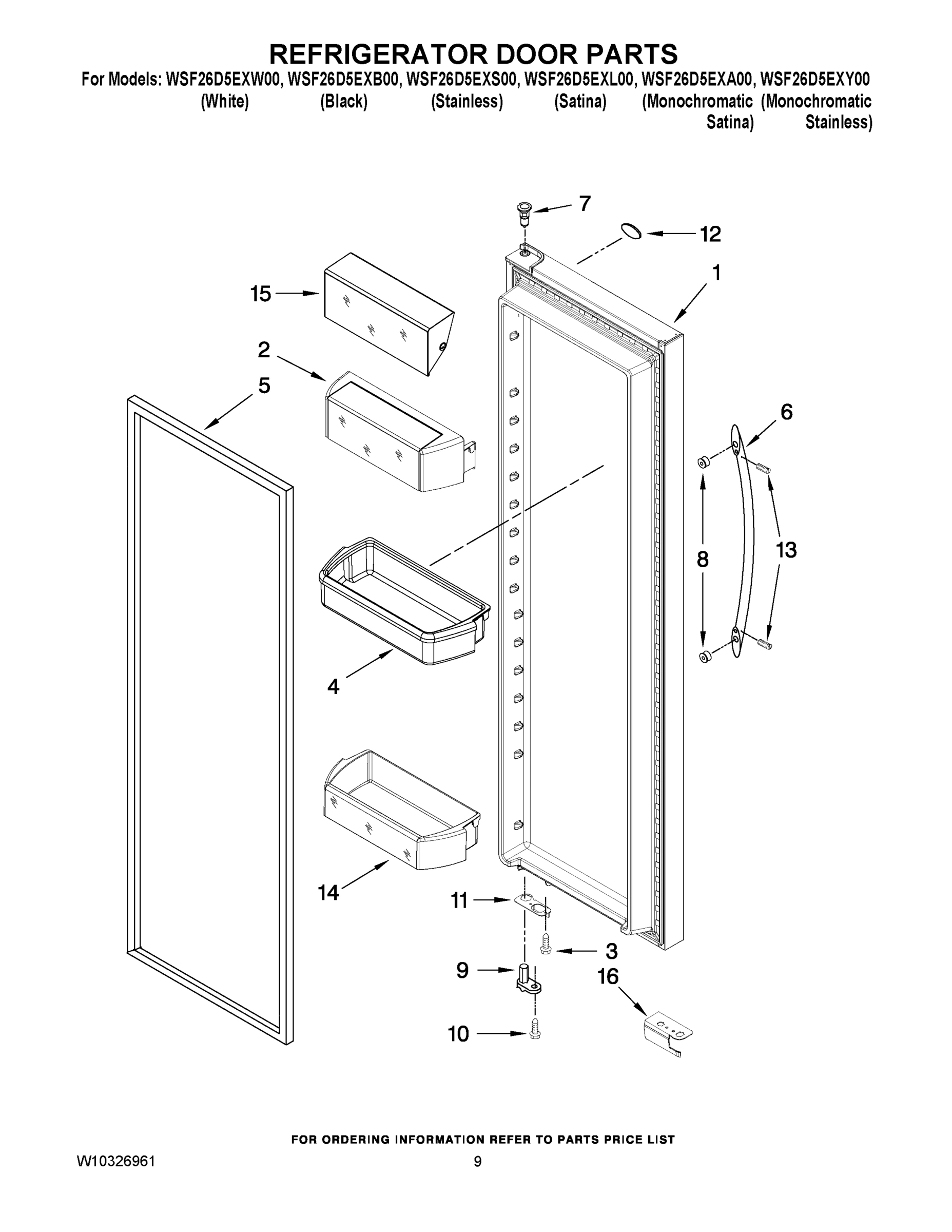 REFRIGERATOR DOOR PARTS

For Models: WSF26D5EXW00, WSF26D5EXB00, WSF26D5EXS00, WSF26D5EXL00, WSF26D5EXA00, WSF26D5EXY00
(White) (Black) (Stainless) (Satina) (Monochromatic Satina) (Monochromatic Stainless)

7
12
1
15
2
5
6
8
13
4
14
11
3
9
16
10

FOR ORDERING INFORMATION REFER TO PARTS PRICE LIST

W10326961

9