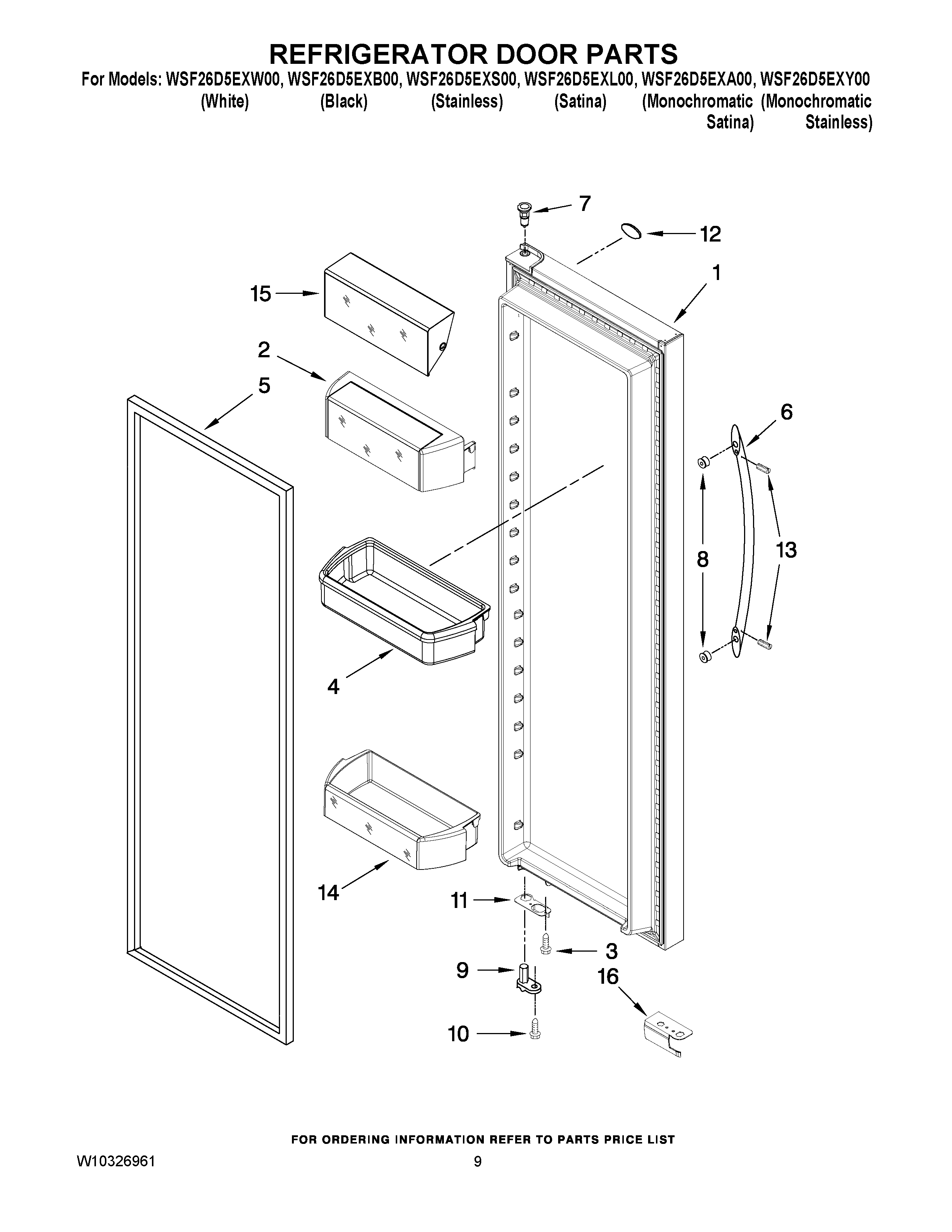 REFRIGERATOR DOOR PARTS

For Models: WSF26D5EXW00, WSF26D5EXB00, WSF26D5EXS00, WSF26D5EXL00, WSF26D5EXA00, WSF26D5EXY00
(White) (Black) (Stainless) (Satina) (Monochromatic Satina) (Monochromatic Stainless)

7
12
1
15
2
5
6
8
13
4
14
11
3
9
16
10

FOR ORDERING INFORMATION REFER TO PARTS PRICE LIST

W10326961

9