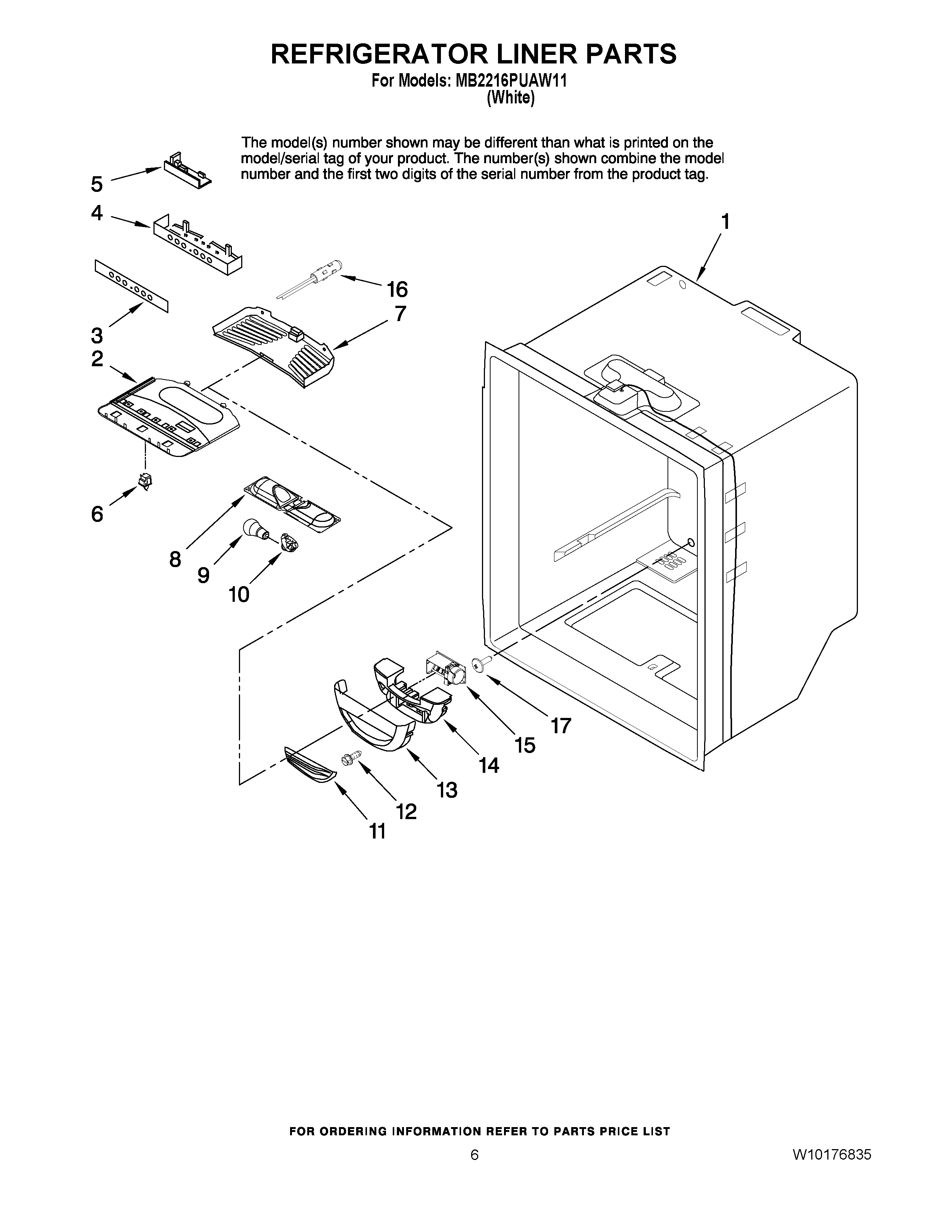 REFRIGERATOR LINER PARTS
For Models: MB2216PUAW11
(White)

The model(s) number shown may be different than what is printed on the model/serial tag of your product. The number(s) shown combine the model number and the first two digits of the serial number from the product tag.

5
4
1
16
7
3
2
6
8
9
10
17
15
14
13
12
11

FOR ORDERING INFORMATION REFER TO PARTS PRICE LIST
6
W10176835