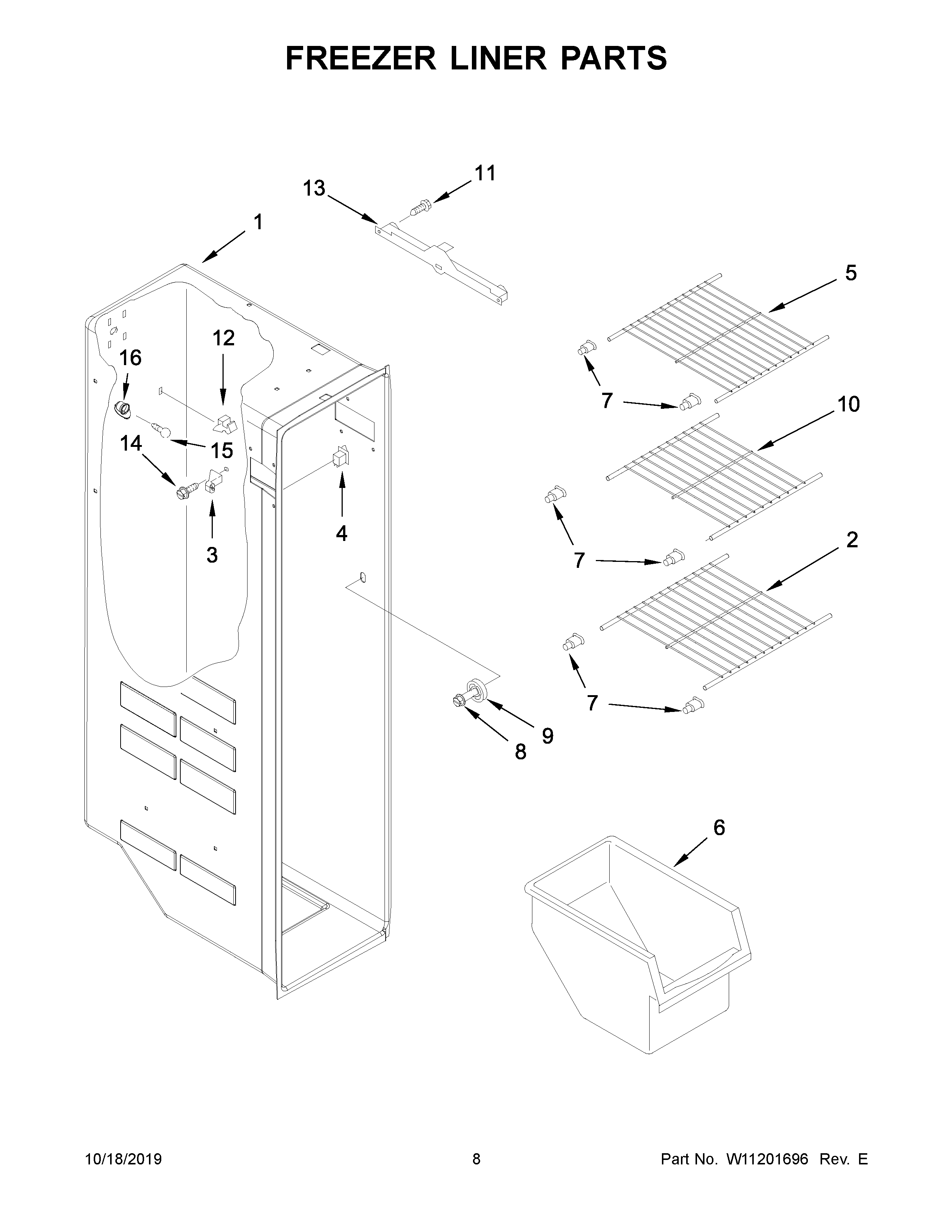 FREEZER LINER PARTS

11
13
1
5
12
16
7
10
15
14
4
3
7
2
7
9
8
6

10/18/2019 8 Part No. W11201696 Rev. E