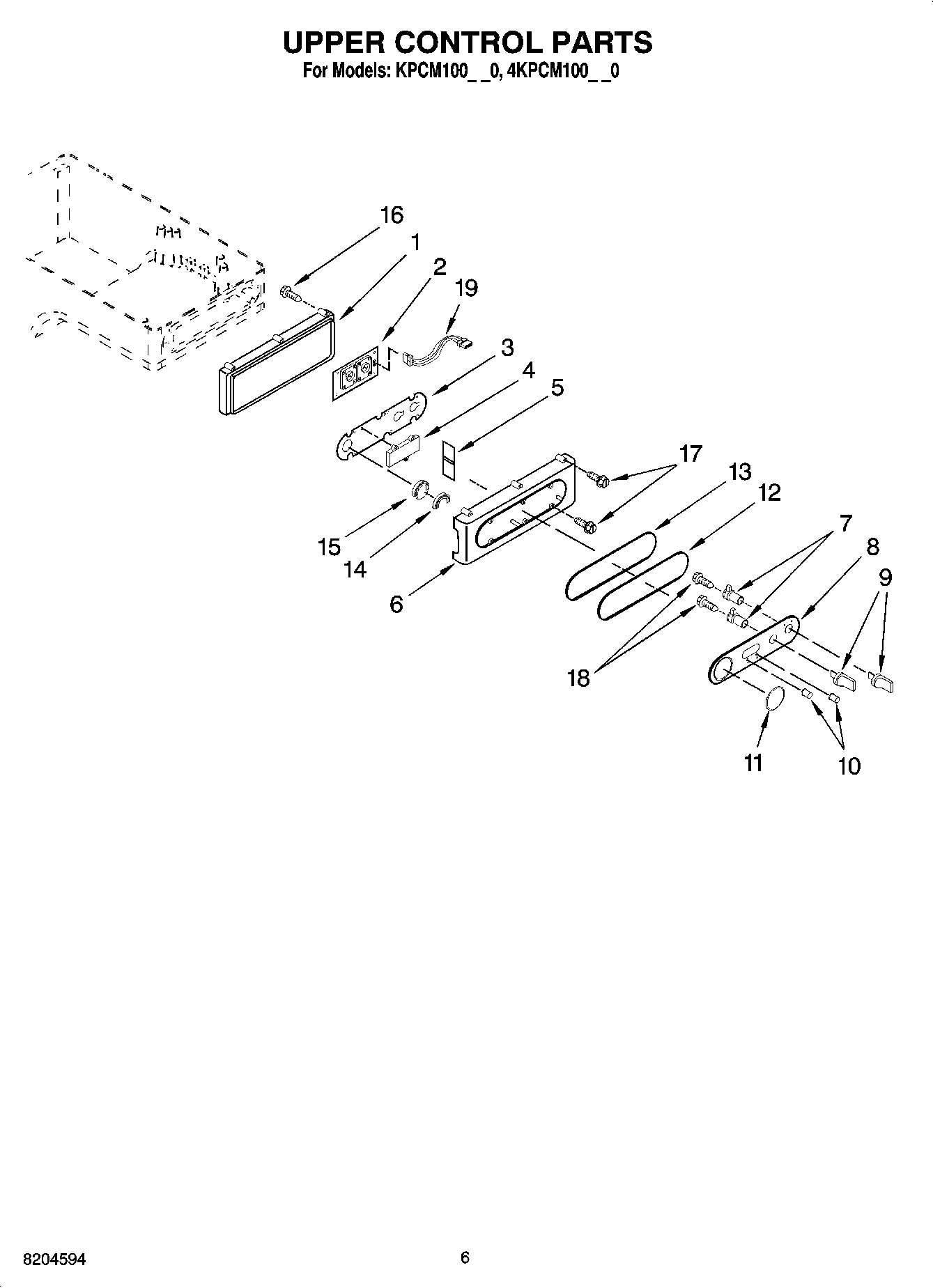 UPPER CONTROL PARTS
For Models: KPCM100_ _0, 4KPCM100_ _0

16
1
2
19
3
4
5
17
13
12
15
14
6
7
8
9
18
11
10

8204594

6