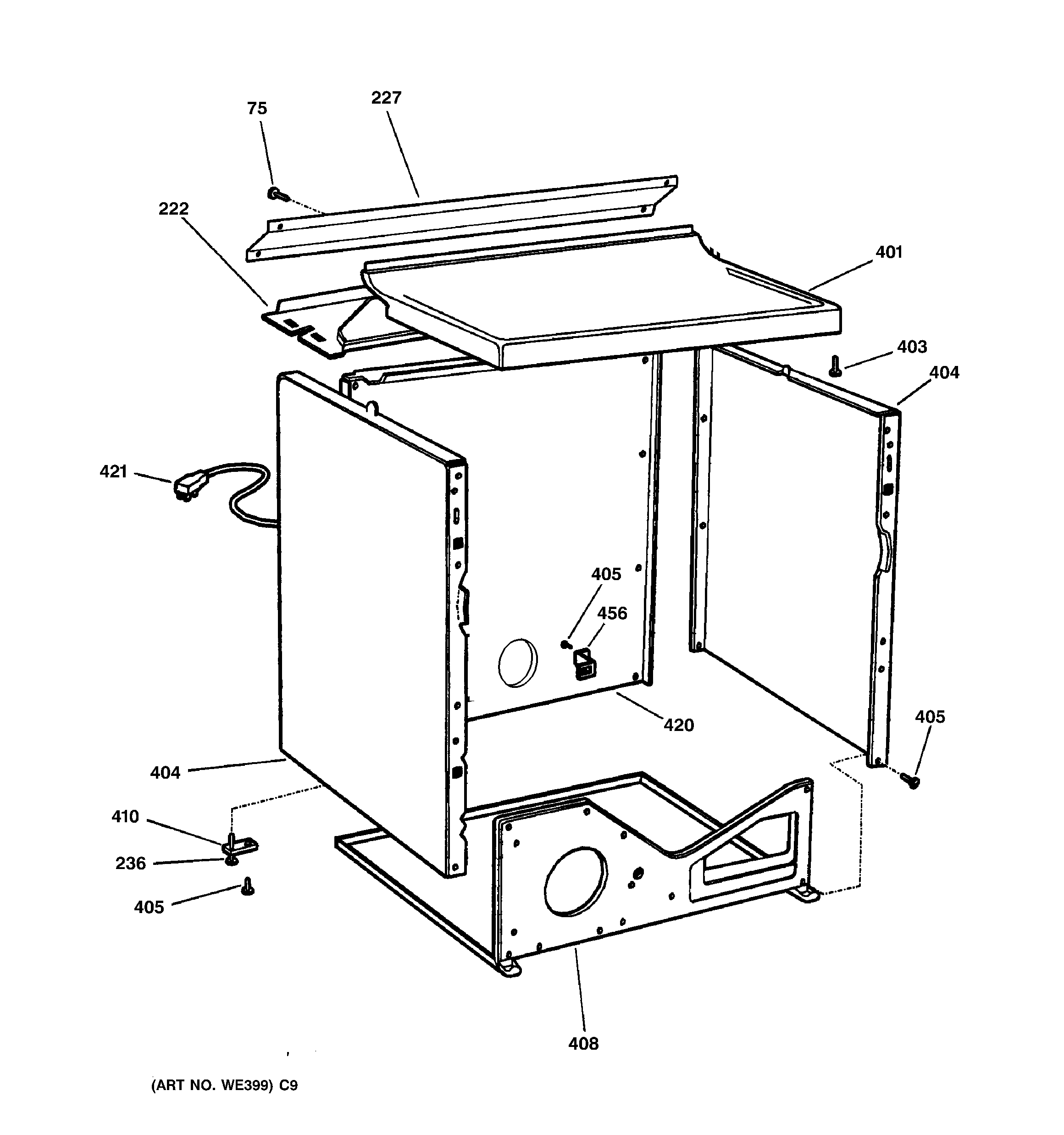 75
227
222
401
403
404
421
405
456
420
405
404
410
236
405
408

(ART NO. WE399) C9