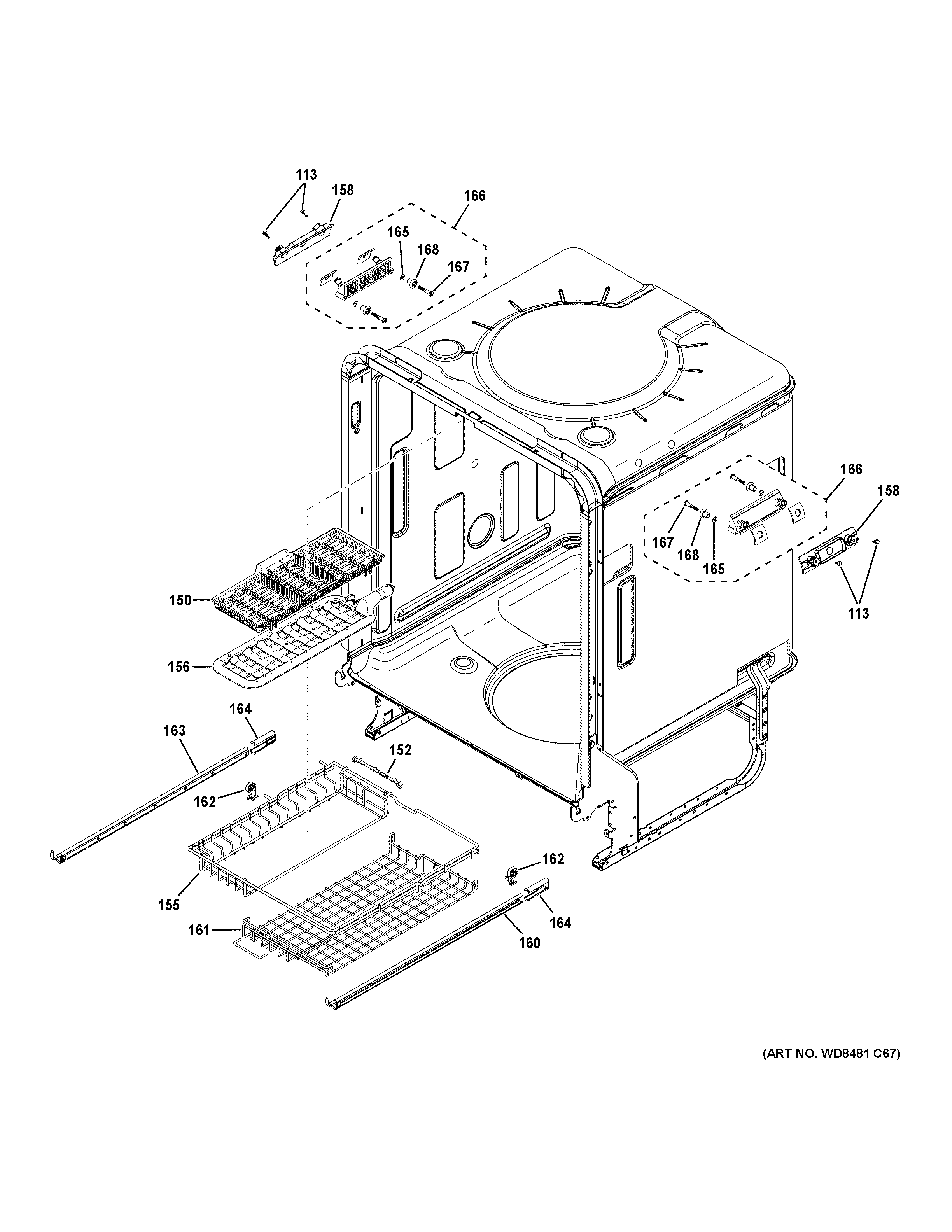 113
158
166
165
168
167
166
158
167
168
165
113
150
156
164
163
152
162
162
155
164
161
160

(ART NO. WD8481 C67)