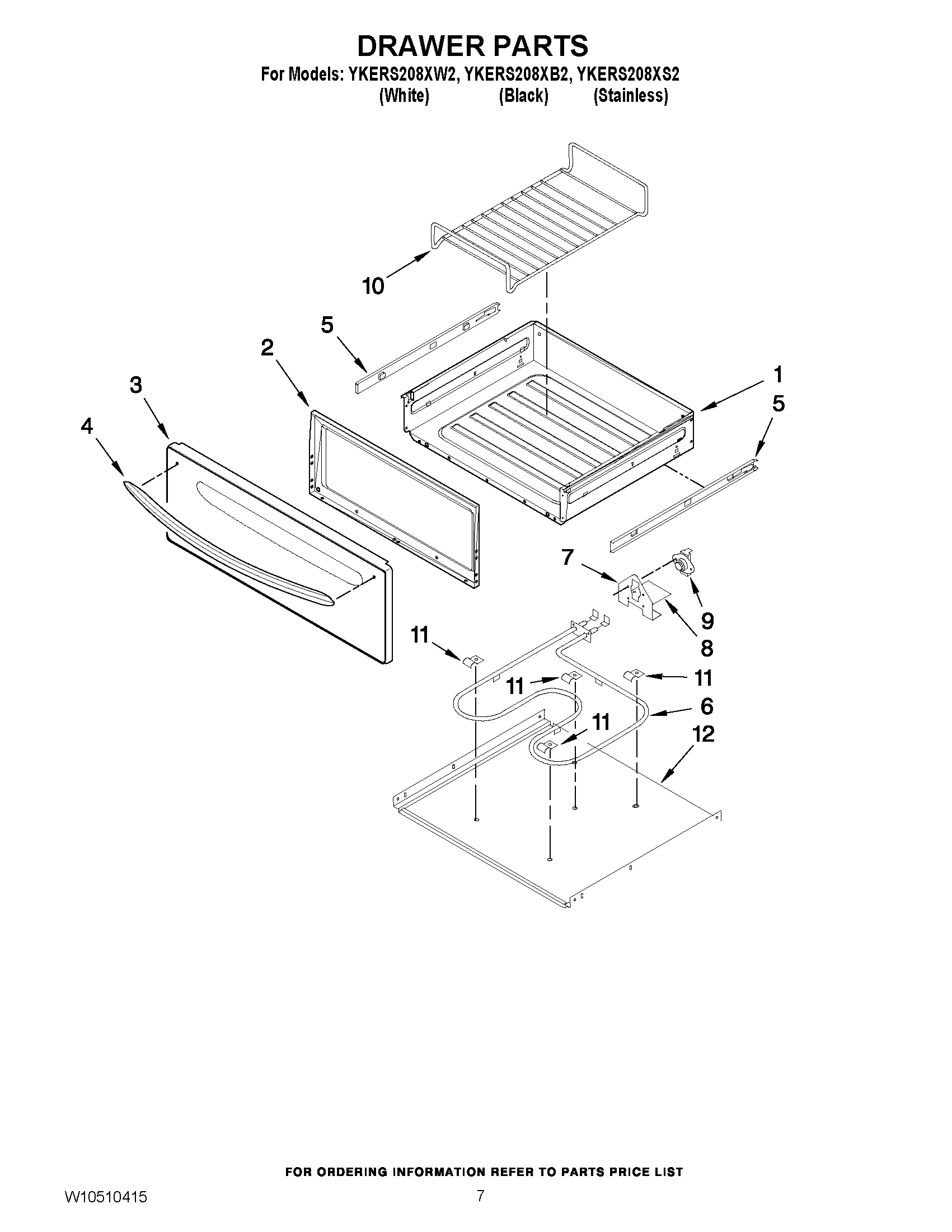 DRAWER PARTS

For Models: YKERS208XW2, YKERS208XB2, YKERS208XS2
(White) (Black) (Stainless)

10
5
2
3
4
1
5
7
9
8
11
11
11
6
11
12

FOR ORDERING INFORMATION REFER TO PARTS PRICE LIST

W10510415

7