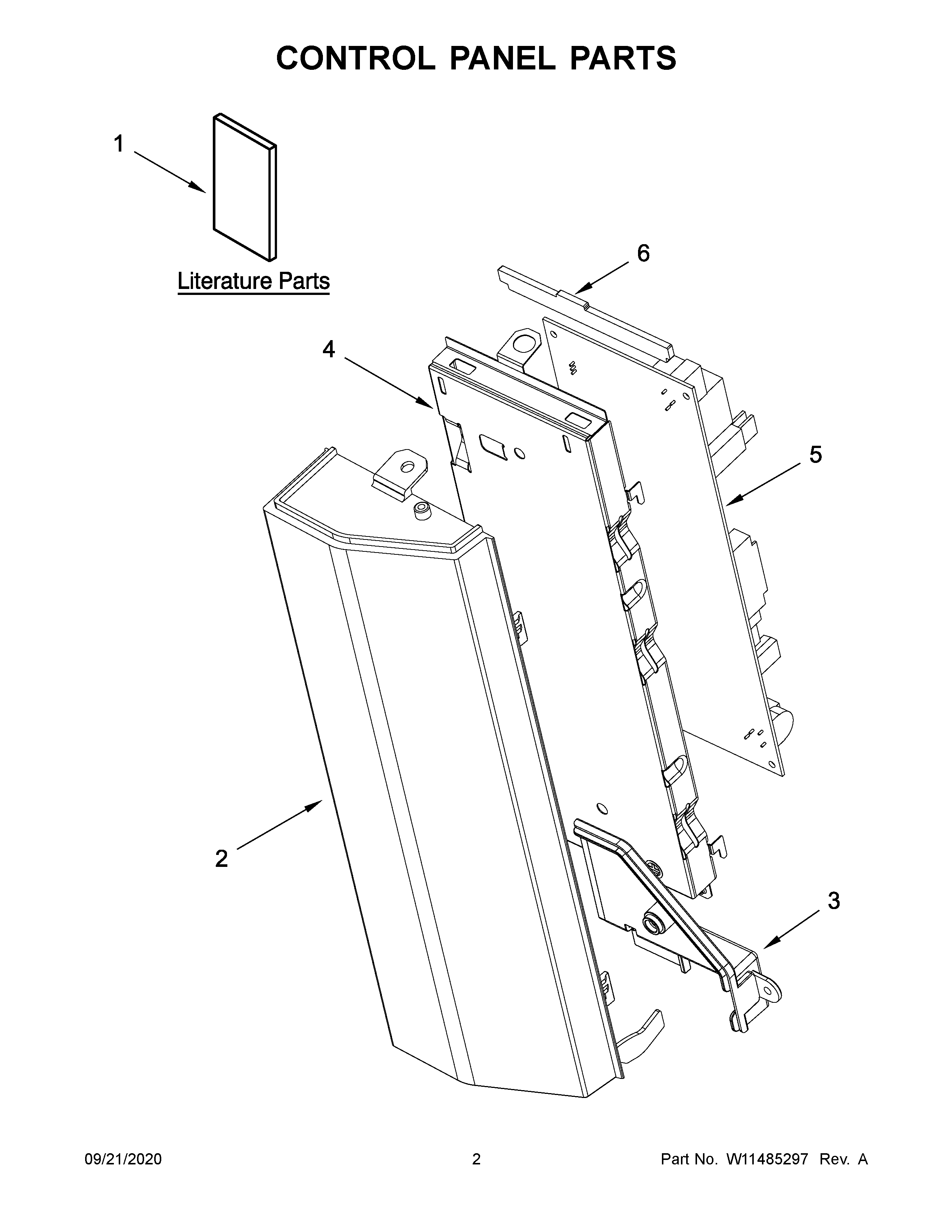 CONTROL PANEL PARTS

1

Literature Parts

6

4

5

2

3

09/21/2020 2 Part No. W11485297 Rev. A