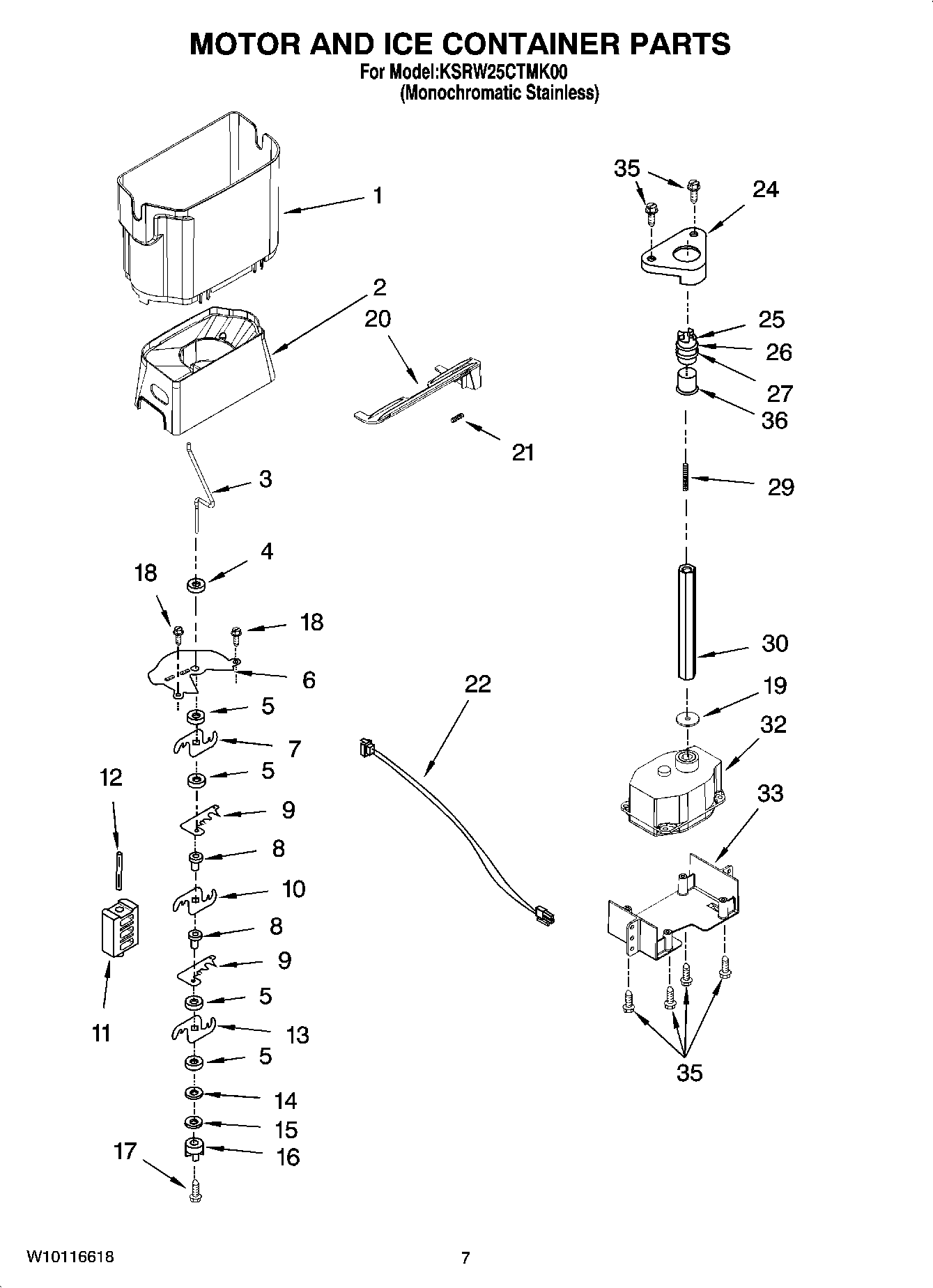 MOTOR AND ICE CONTAINER PARTS
For Model:KSRW25CTMK00
(Monochromatic Stainless)

1
2
20
21
3
4
18
18
6
5
7
5
9
8
10
8
9
5
13
5
14
15
16
17
12
11
22
35
24
25
26
27
36
29
30
19
32
33
35

W10116618
7