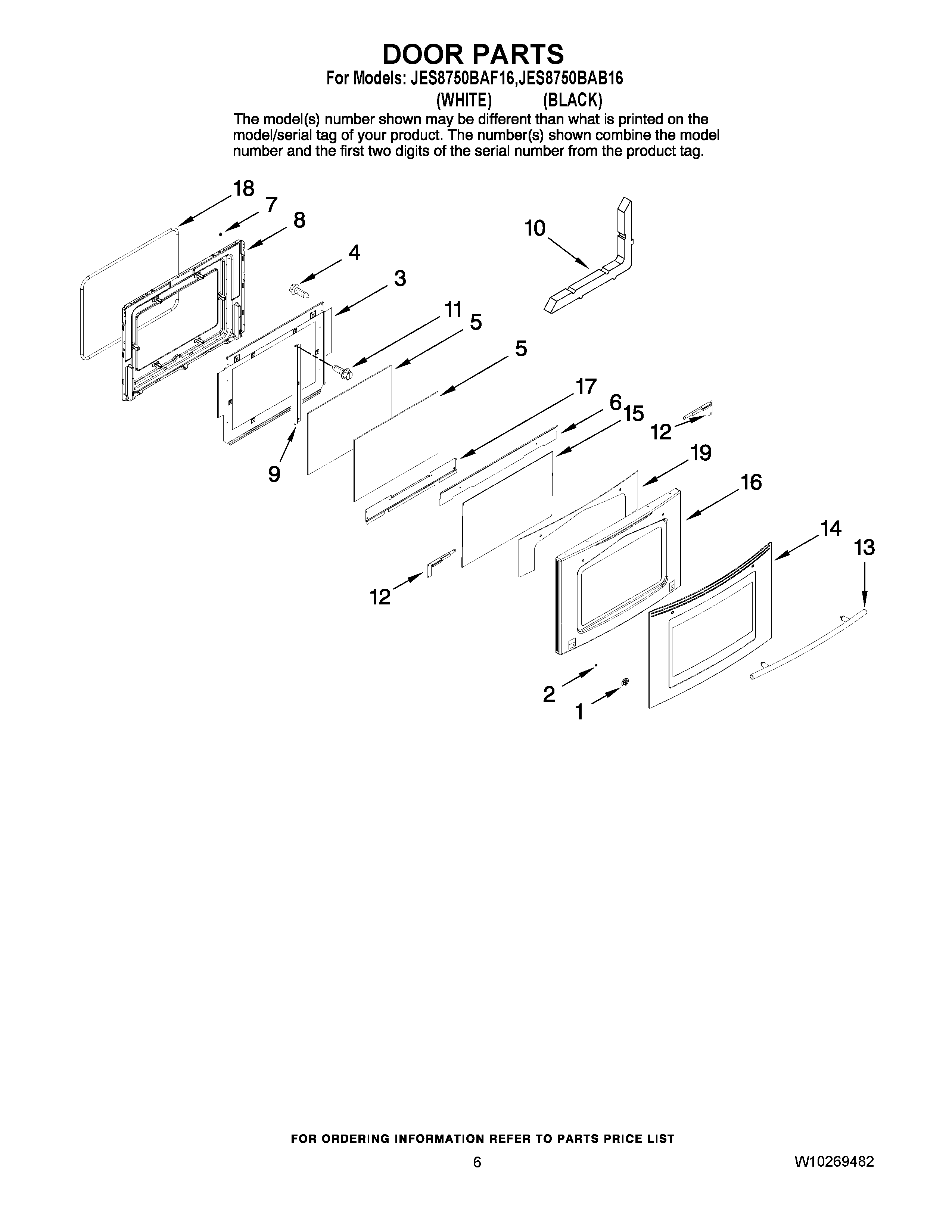 DOOR PARTS

For Models: JES8750BAF16,JES8750BAB16
(WHITE) (BLACK)

The model(s) number shown may be different than what is printed on the model/serial tag of your product. The number(s) shown combine the model number and the first two digits of the serial number from the product tag.

18
7
8
4
3
10
11
5
5
17
6
15
12
9
19
16
14
13
12
2
1

FOR ORDERING INFORMATION REFER TO PARTS PRICE LIST

6

W10269482