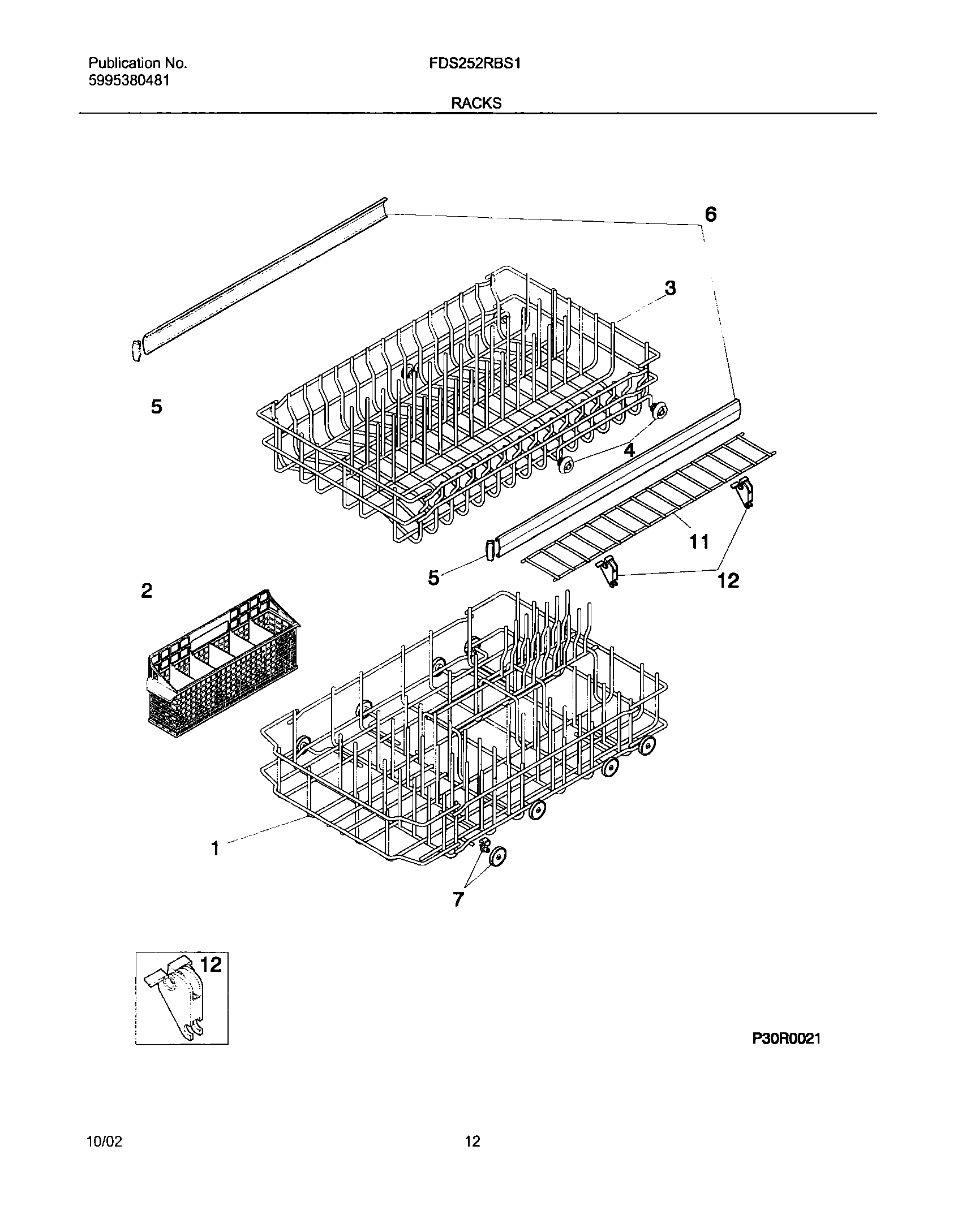 Publication No.
5995380481

FDS252RBS1

RACKS

6

3

5

4

11

5

12

2

1

7

12

P30R0021

10/02

12