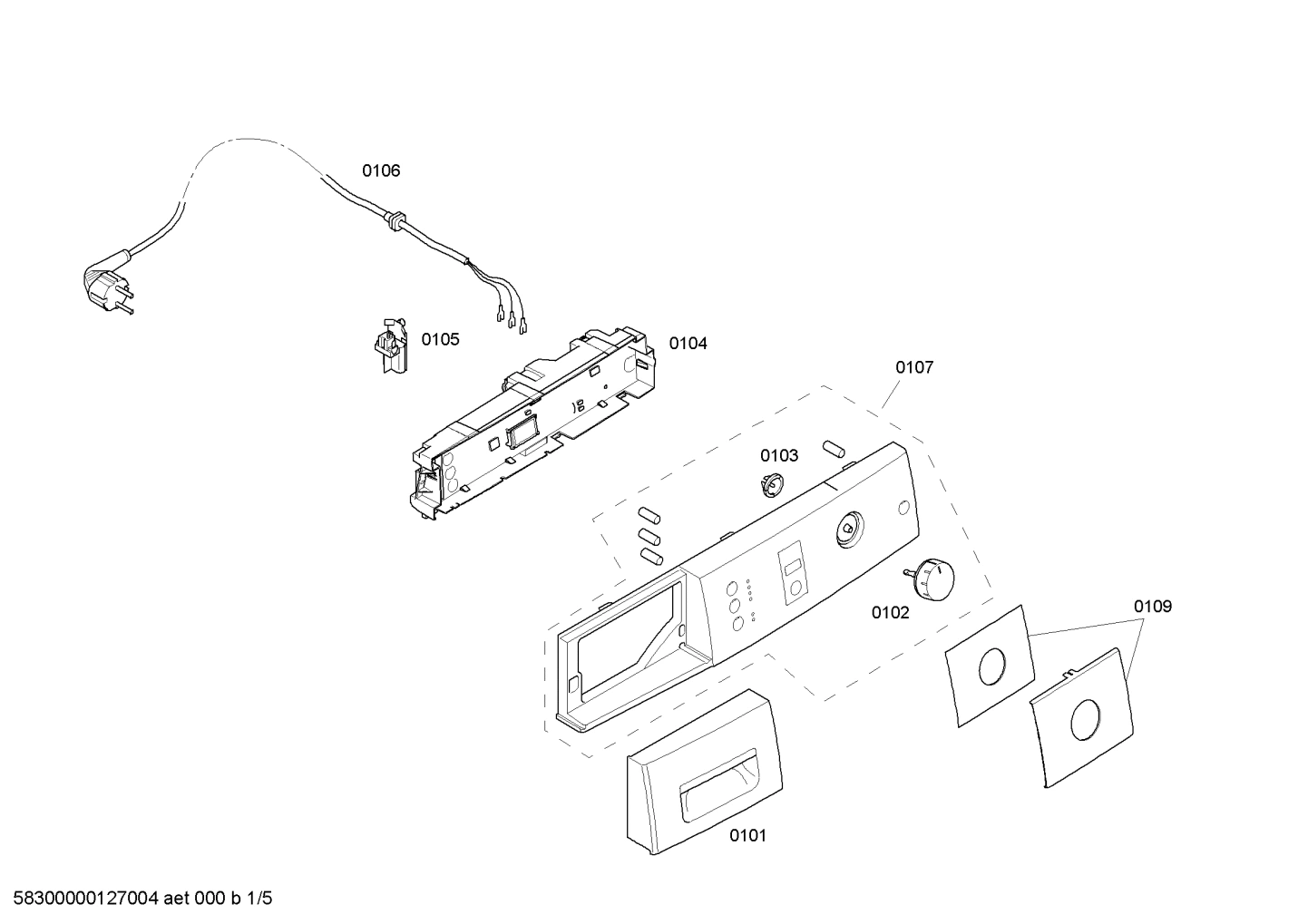 0106

0105

0104

0107

0103

0102

0109

0101

58300000127004 aet 000 b 1/5