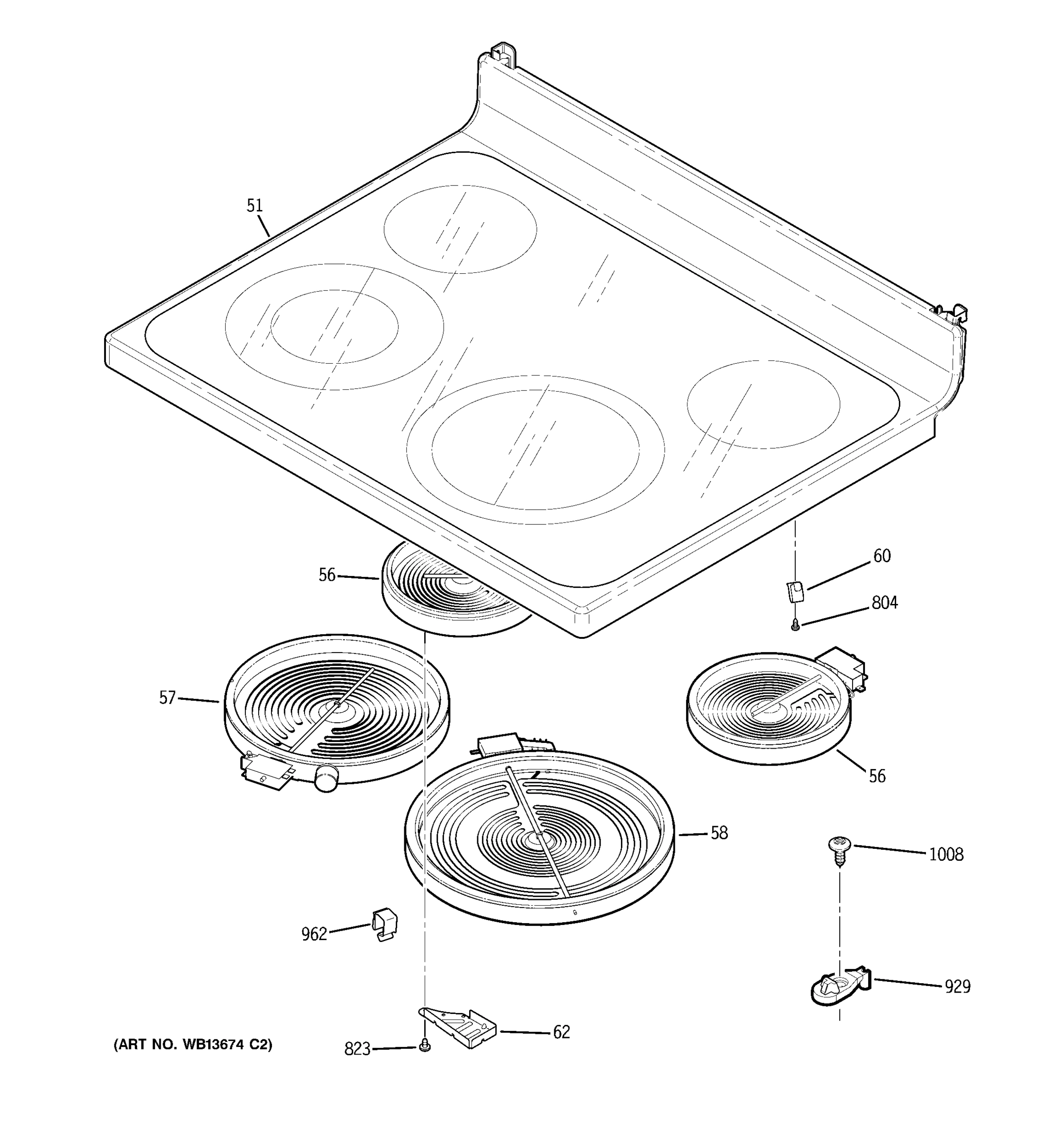 51

56

60

804

57

56

58

1008

962

929

62

823

(ART NO. WB13674 C2)