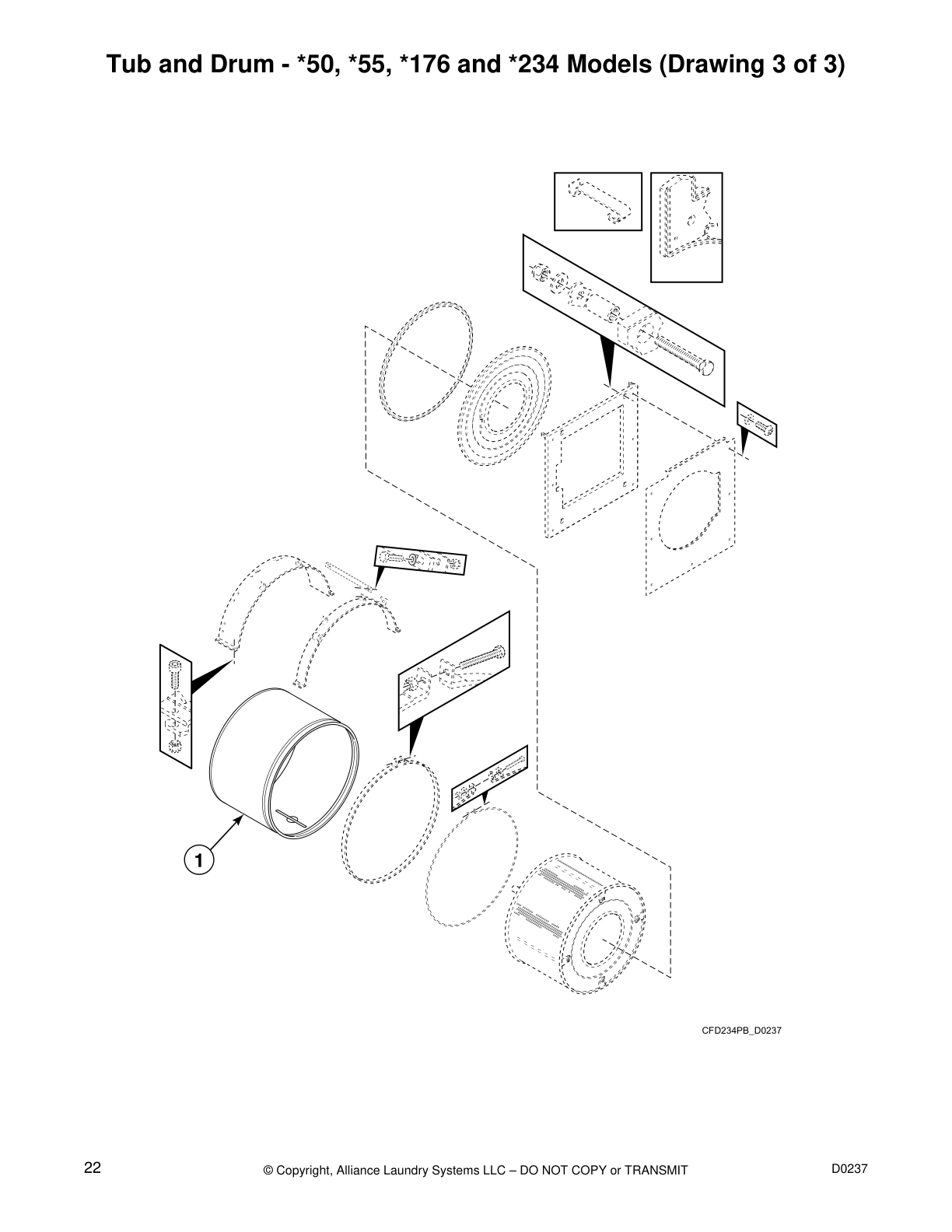 Tub and Drum - *50, *55, *176 and *234 Models (Drawing 3 of 3)

1

CFD234PB_D0237

22

© Copyright, Alliance Laundry Systems LLC – DO NOT COPY or TRANSMIT

D0237