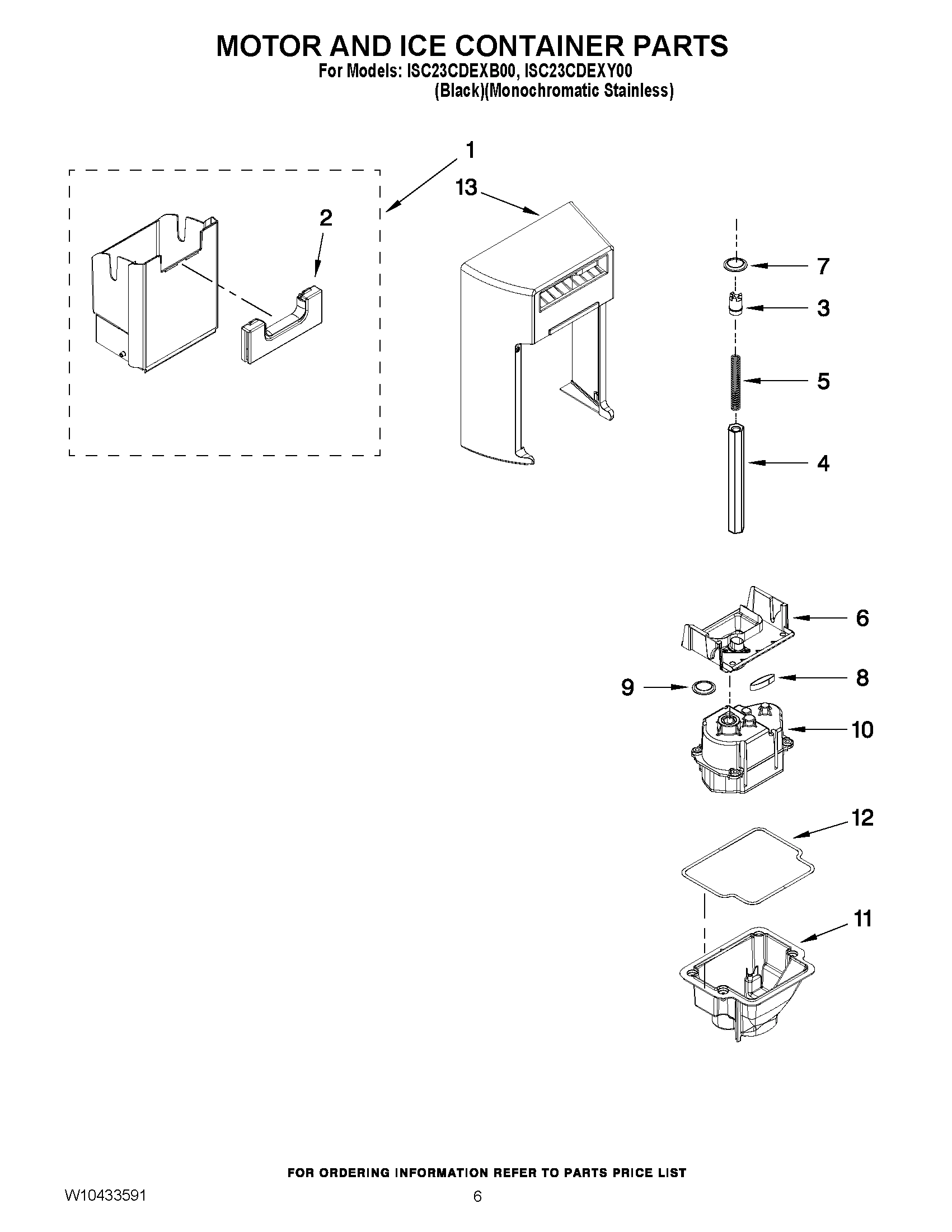 MOTOR AND ICE CONTAINER PARTS
For Models: ISC23CDEXB00, ISC23CDEXY00
(Black)(Monochromatic Stainless)

1
13
2
7
3
5
4
6
9
8
10
12
11

FOR ORDERING INFORMATION REFER TO PARTS PRICE LIST
W10433591
6