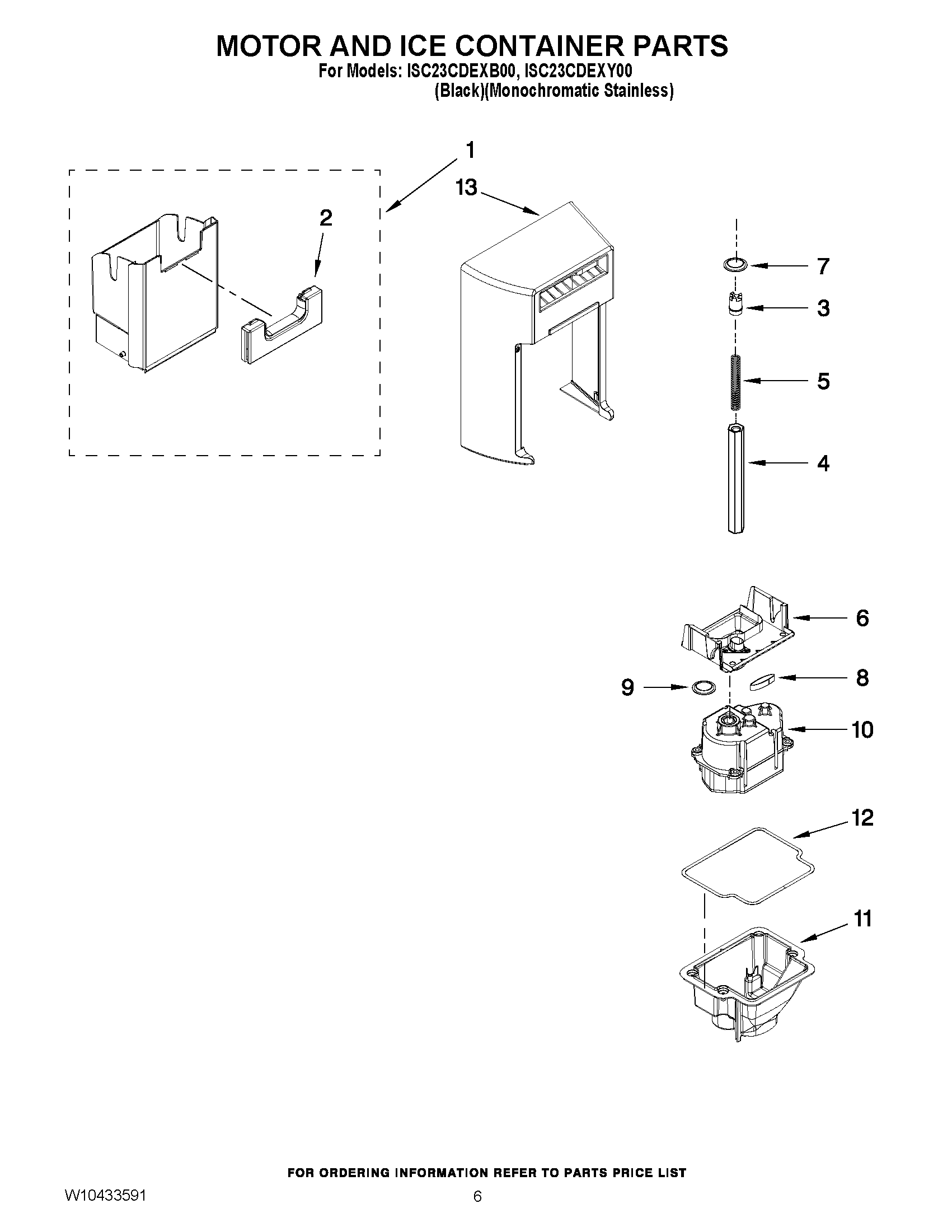 MOTOR AND ICE CONTAINER PARTS
For Models: ISC23CDEXB00, ISC23CDEXY00
(Black)(Monochromatic Stainless)

1
13
2
7
3
5
4
6
9
8
10
12
11

FOR ORDERING INFORMATION REFER TO PARTS PRICE LIST

W10433591
6