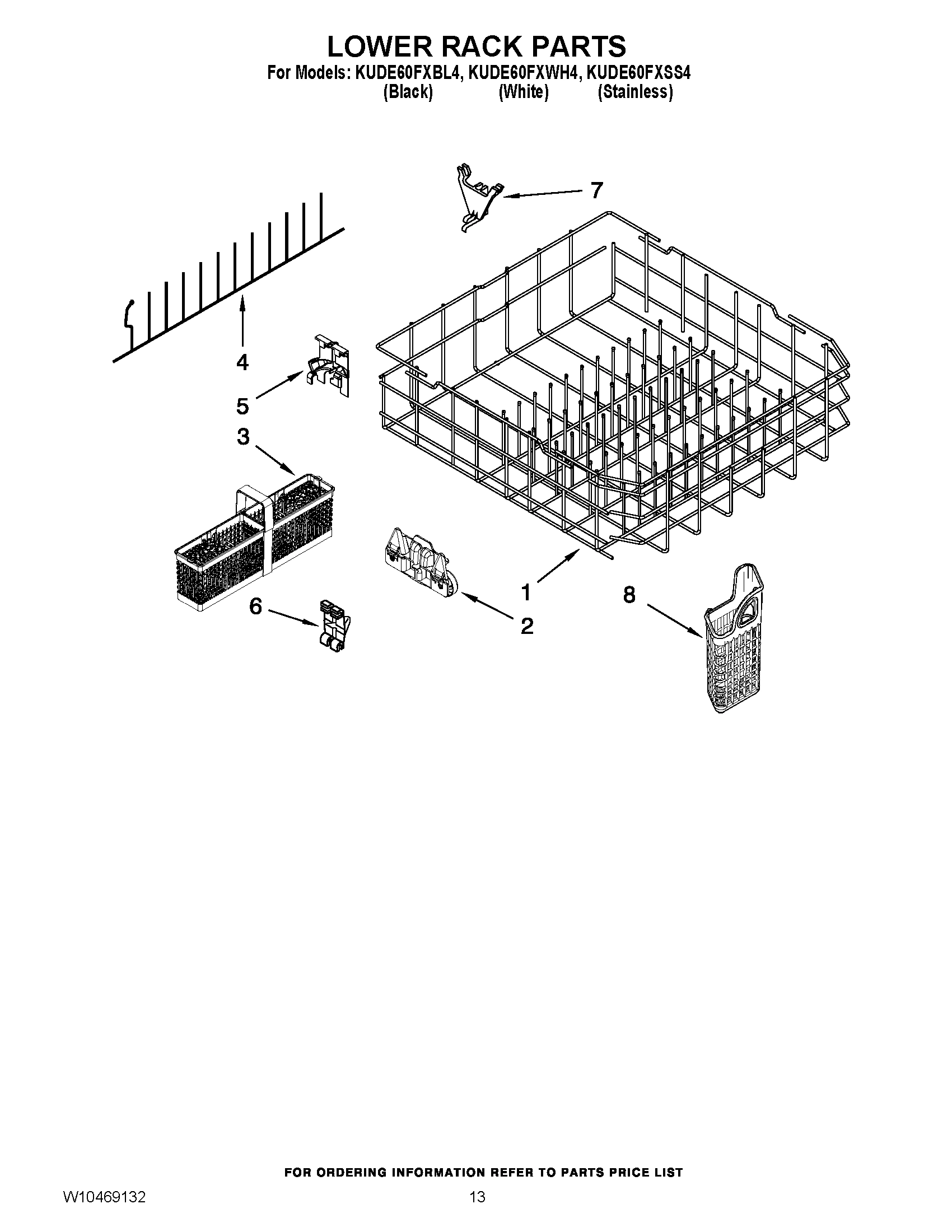 LOWER RACK PARTS
For Models: KUDE60FXBL4, KUDE60FXWH4, KUDE60FXSS4
(Black) (White) (Stainless)

7
4
5
3
1
8
6
2

FOR ORDERING INFORMATION REFER TO PARTS PRICE LIST

W10469132
13