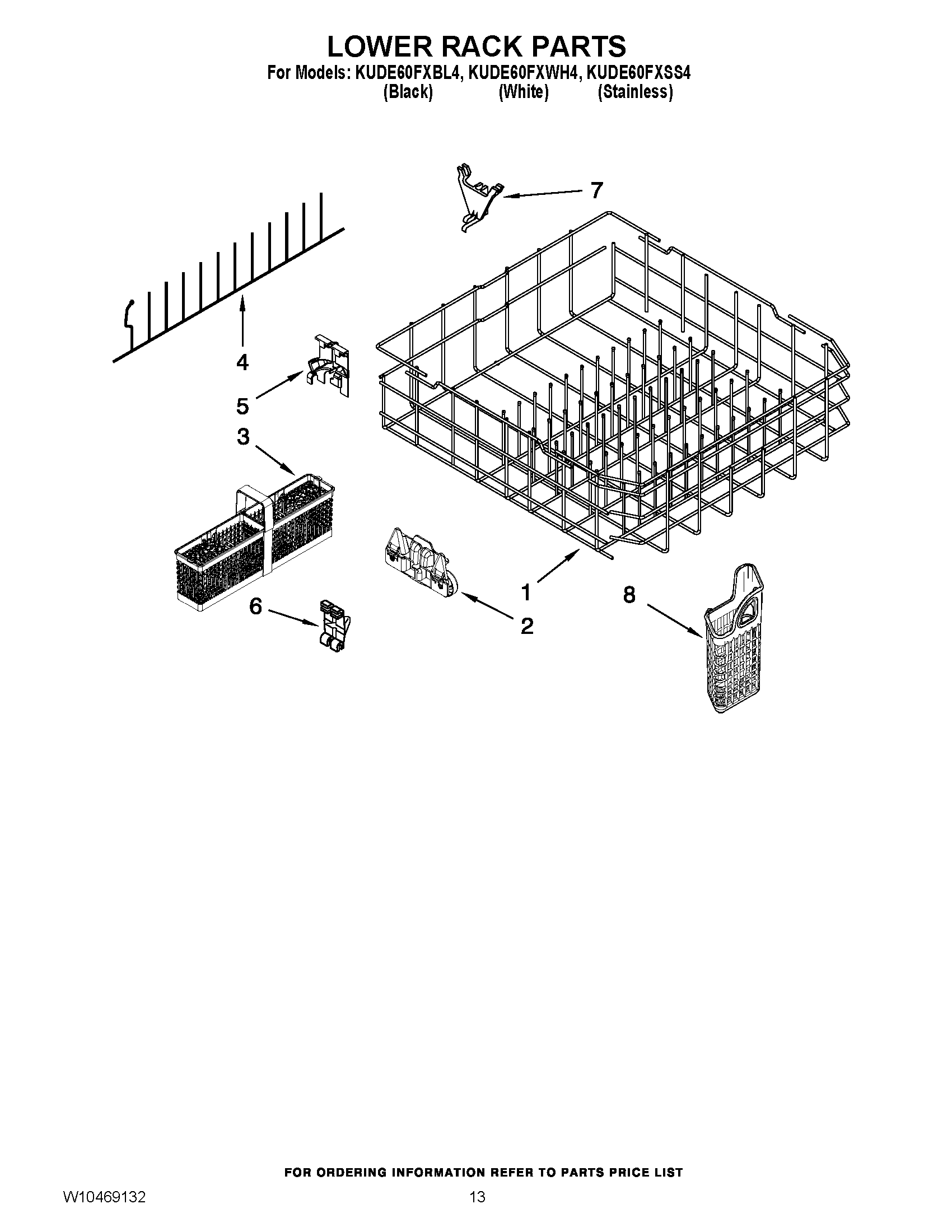 LOWER RACK PARTS
For Models: KUDE60FXBL4, KUDE60FXWH4, KUDE60FXSS4
(Black) (White) (Stainless)

7

4

5

3

1

8

6

2

FOR ORDERING INFORMATION REFER TO PARTS PRICE LIST

W10469132

13