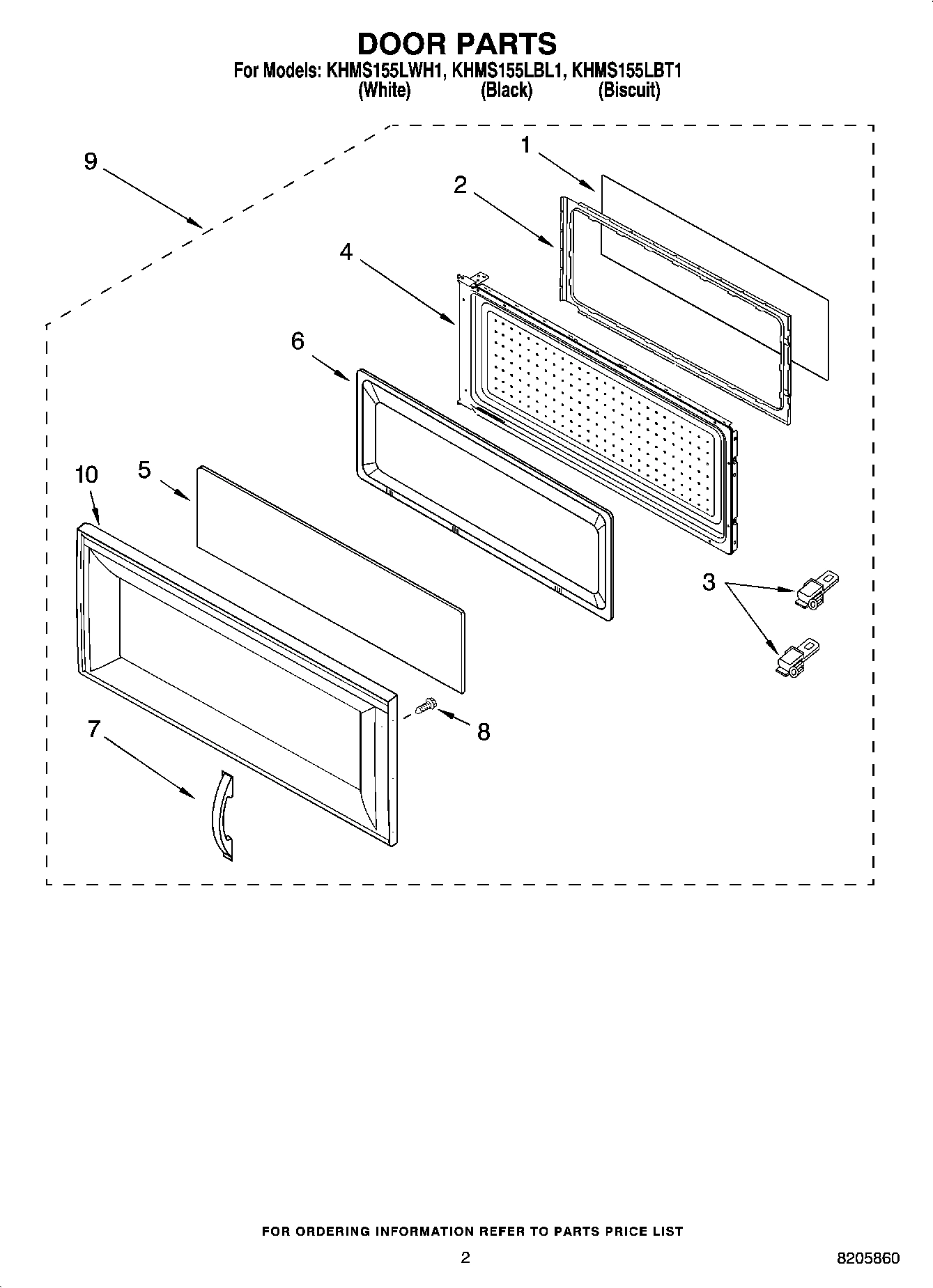 DOOR PARTS
For Models: KHMS155LWH1, KHMS155LBL1, KHMS155LBT1
(White) (Black) (Biscuit)

9
1
2
4
6
10
5
3
8
7

FOR ORDERING INFORMATION REFER TO PARTS PRICE LIST

2

8205860