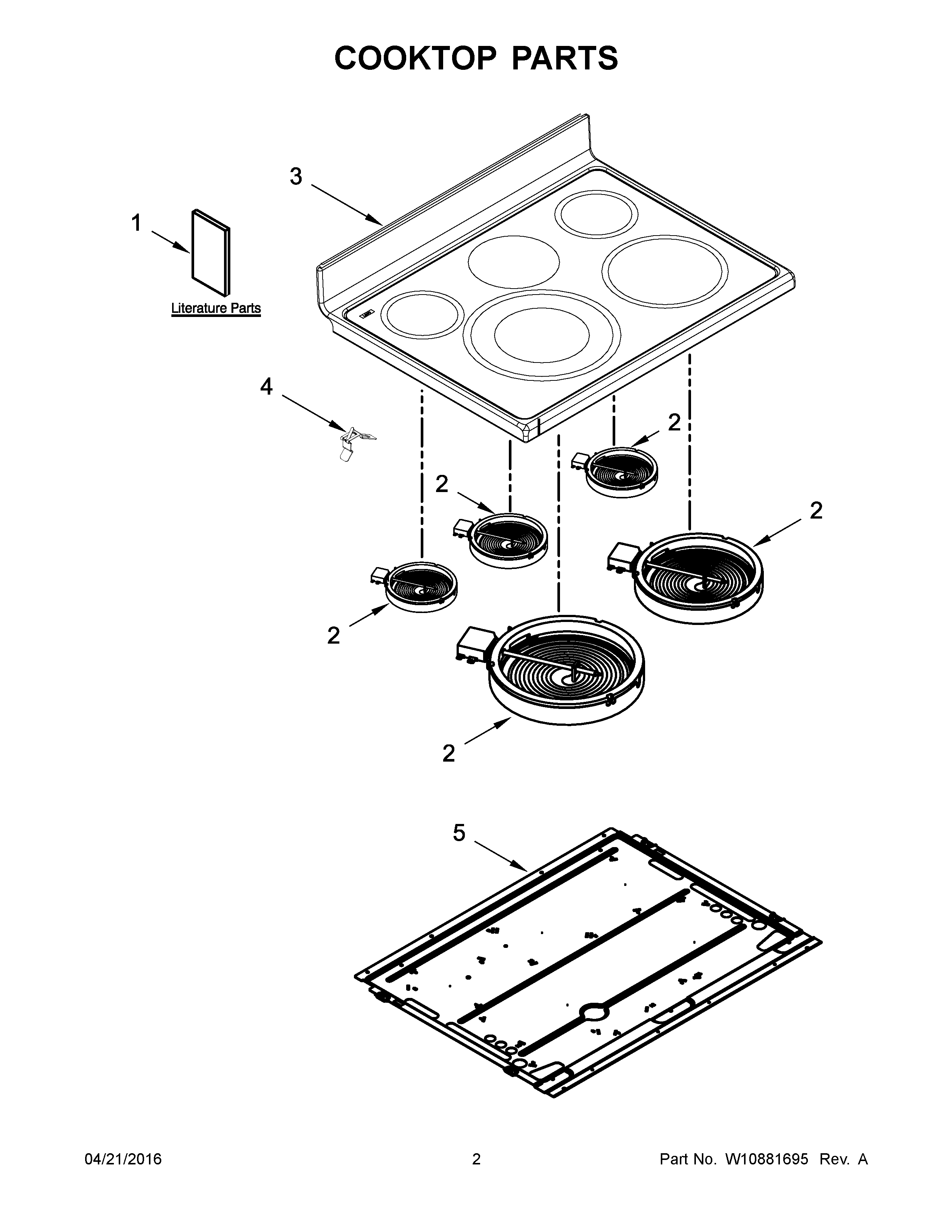 COOKTOP PARTS

3

1

Literature Parts

4

2

2

2

2

2

5

04/21/2016

2

Part No. W10881695 Rev. A